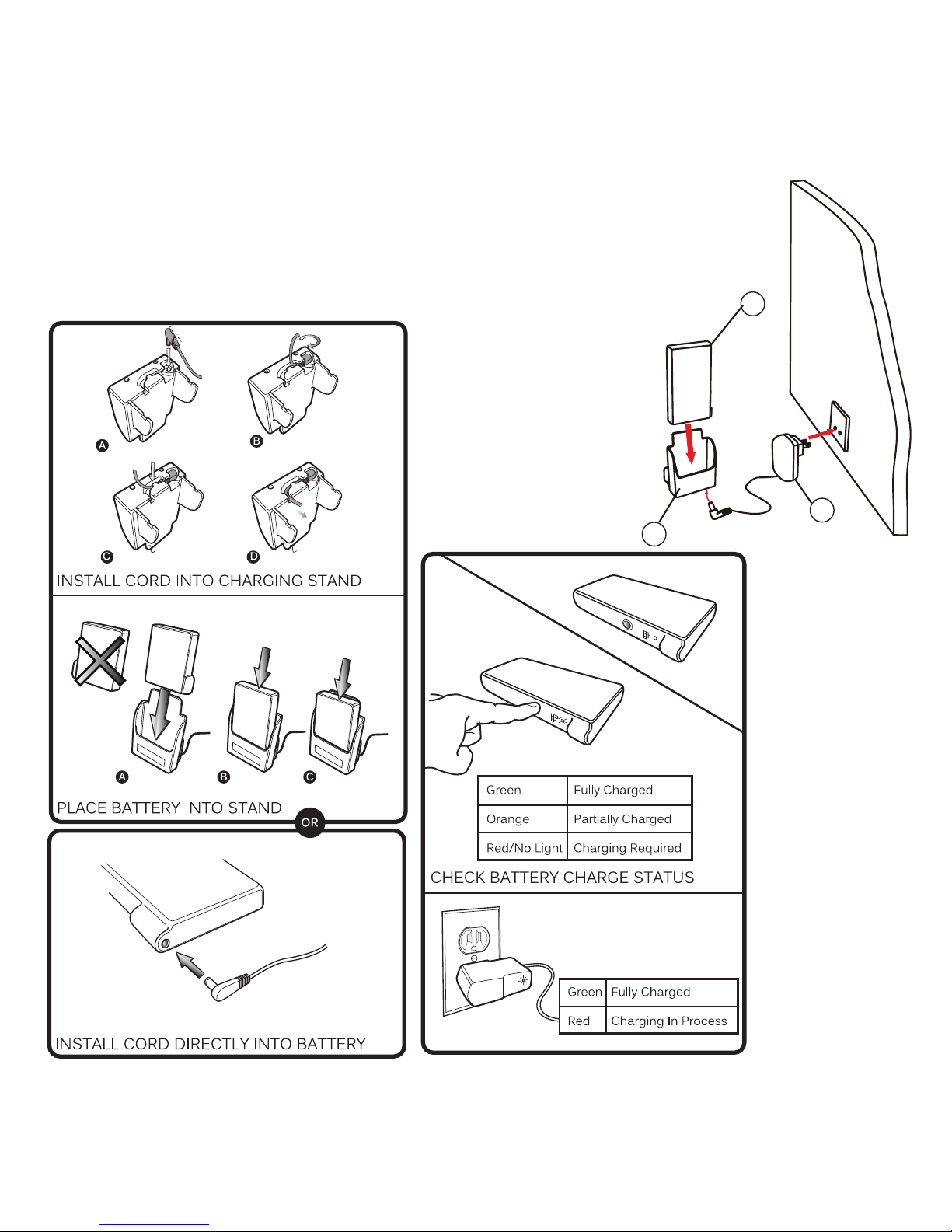 A

B

C

D

INSTALL CORD INTO CHARGING STAND

A

B

C

PLACE BATTERY INTO STAND

OR

INSTALL CORD DIRECTLY INTO BATTERY

| Green | Fully Charged |
|---|---|
| Orange | Partially Charged |
| Red/No Light | Charging Required |

CHECK BATTERY CHARGE STATUS

| Green | Fully Charged |
|---|---|
| Red | Charging In Process |