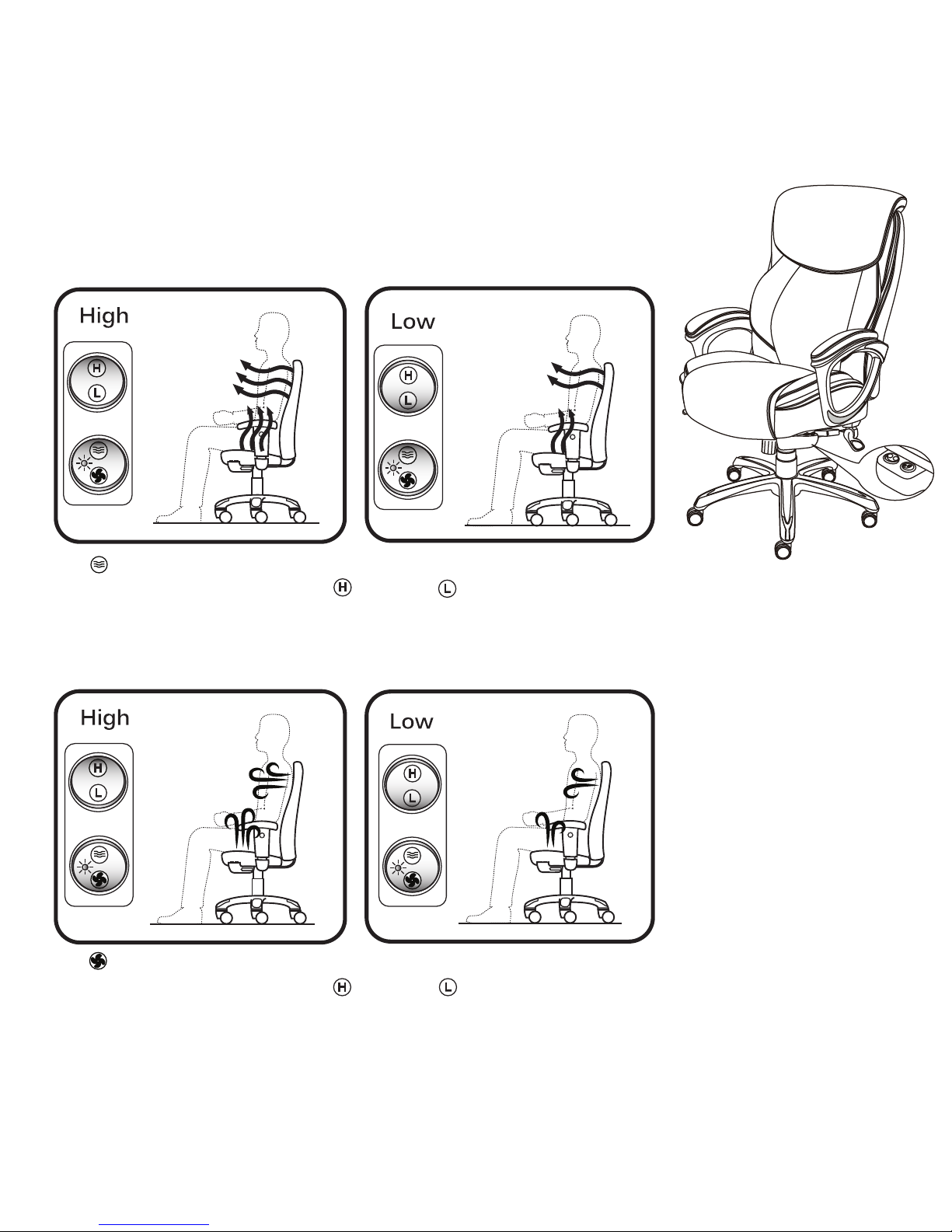 High

H

L

Low

H

L

H L

High

H

L

Low

H

L

H L