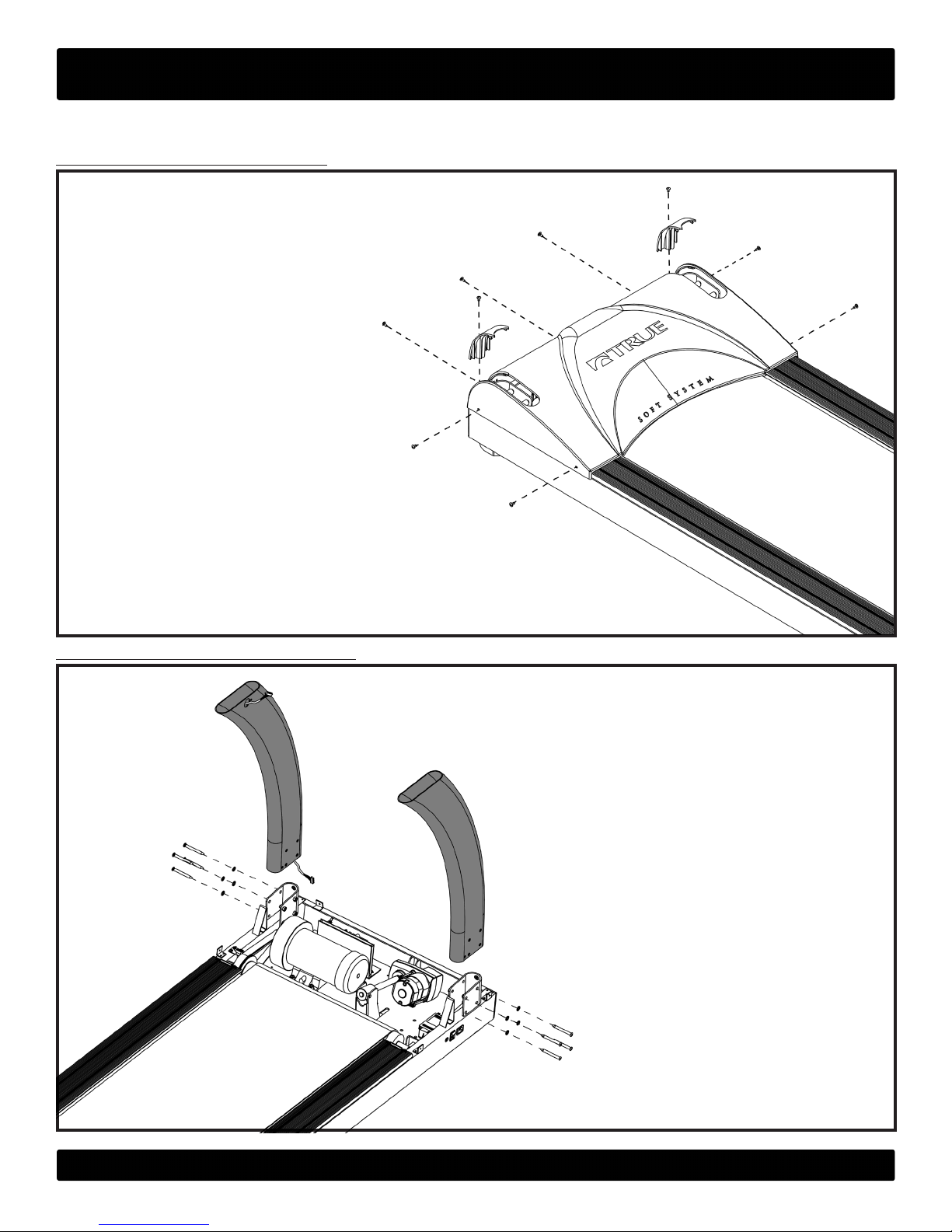 TRUE

SOFT SYSTEM