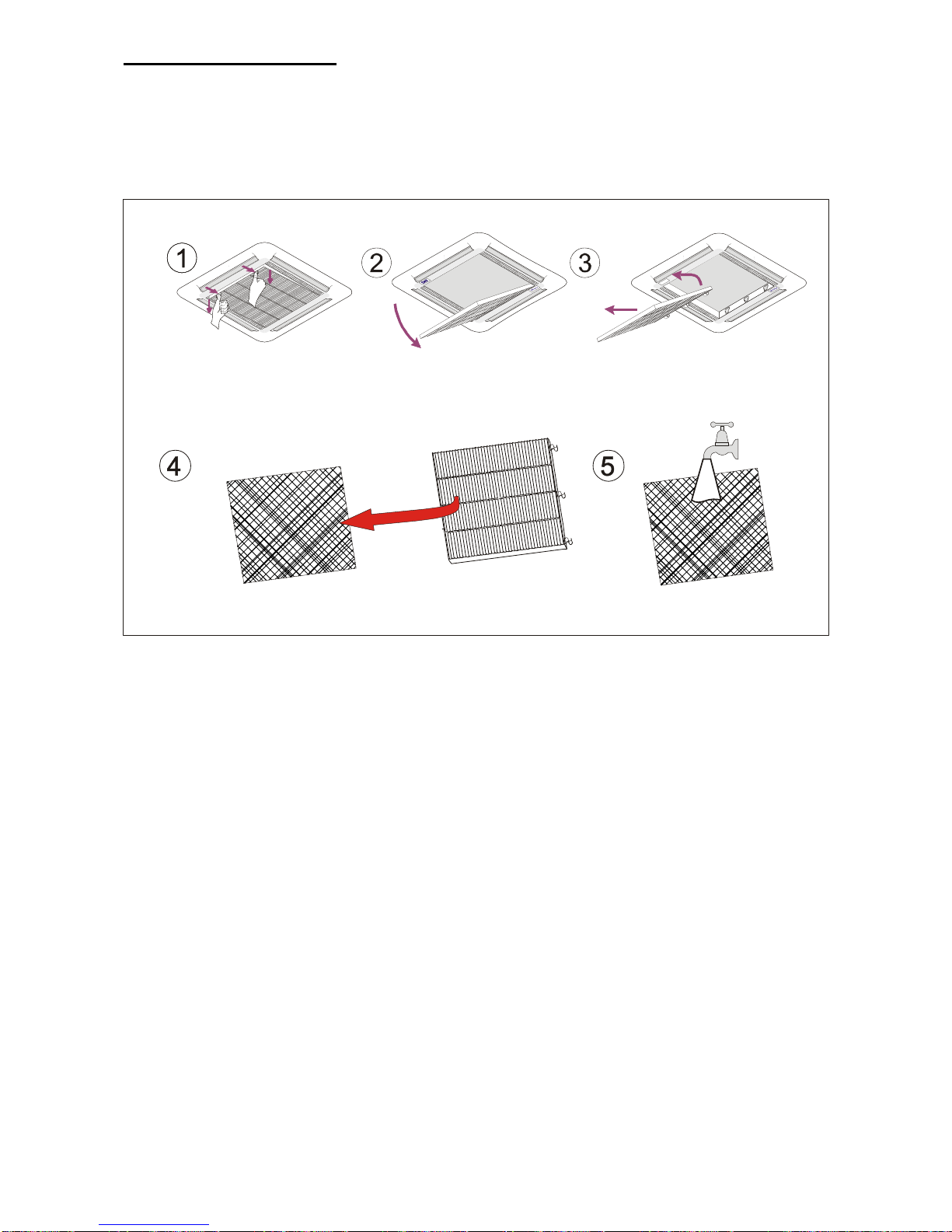 1

2

3

4

5