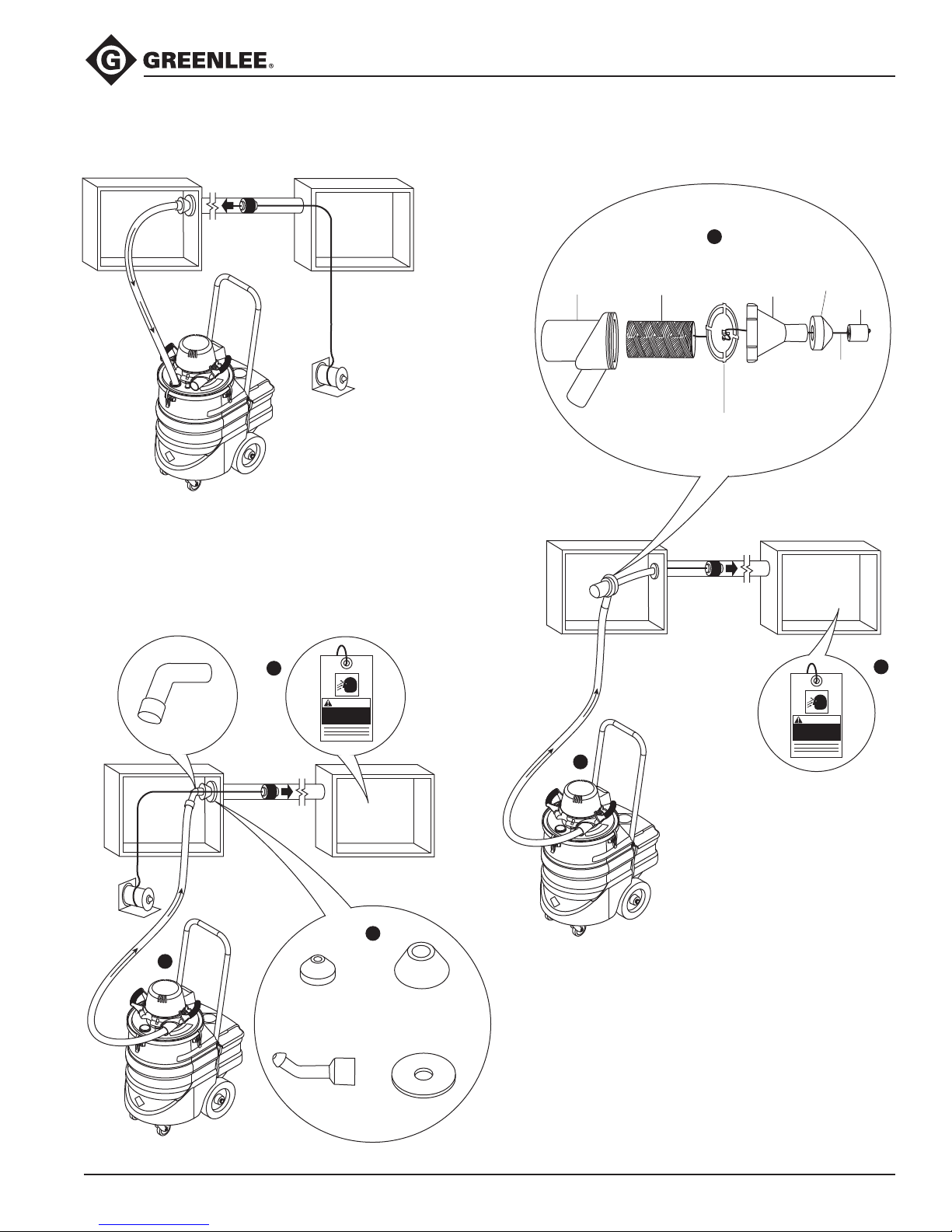 GREENLEE®