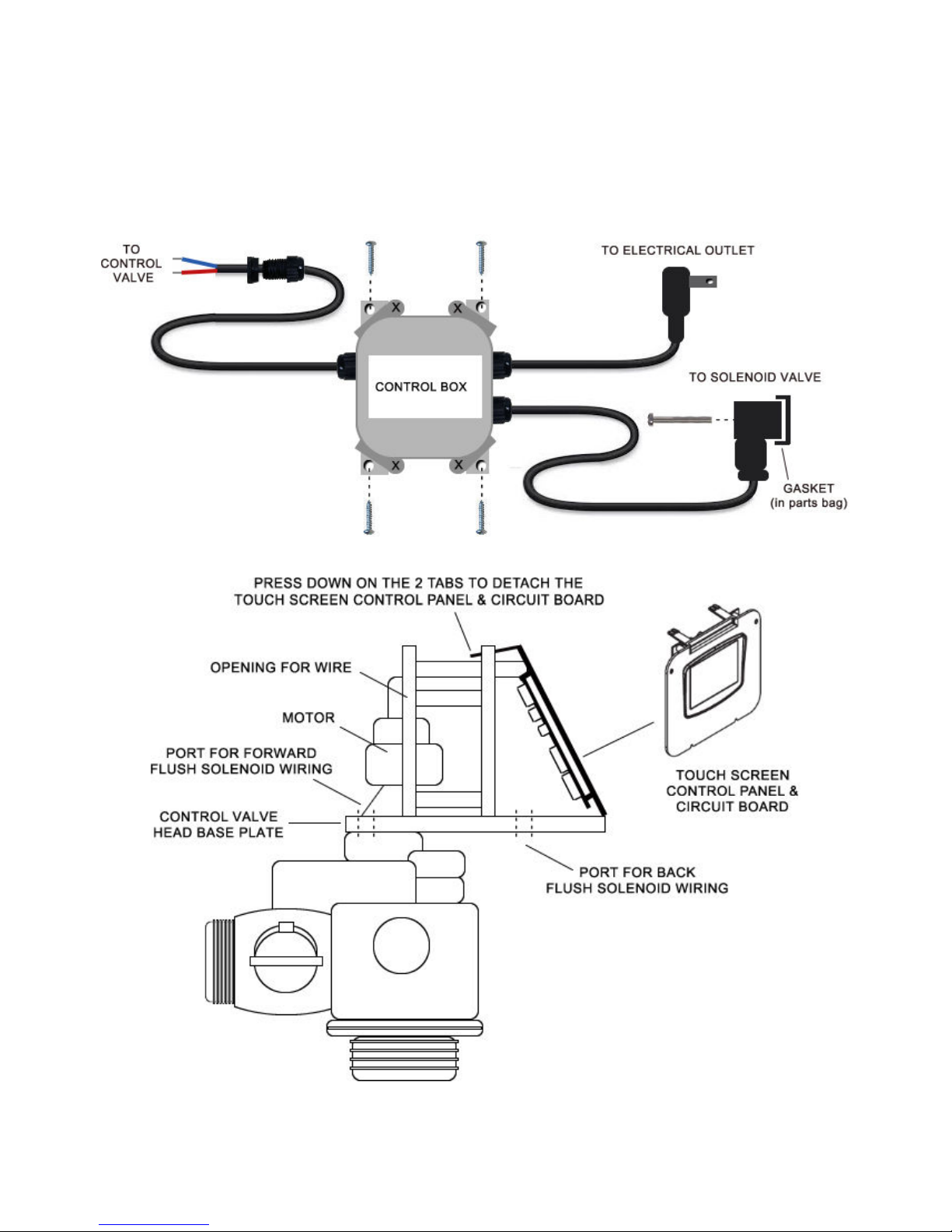 TO CONTROL VALVE

TO ELECTRICAL OUTLET

X X

CONTROL BOX

TO SOLENOID VALVE

X X

GASKET (in parts bag)

PRESS DOWN ON THE 2 TABS TO DETACH THE TOUCH SCREEN CONTROL PANEL & CIRCUIT BOARD

OPENING FOR WIRE

MOTOR

PORT FOR FORWARD FLUSH SOLENOID WIRING

CONTROL VALVE HEAD BASE PLATE

TOUCH SCREEN CONTROL PANEL & CIRCUIT BOARD

PORT FOR BACK FLUSH SOLENOID WIRING