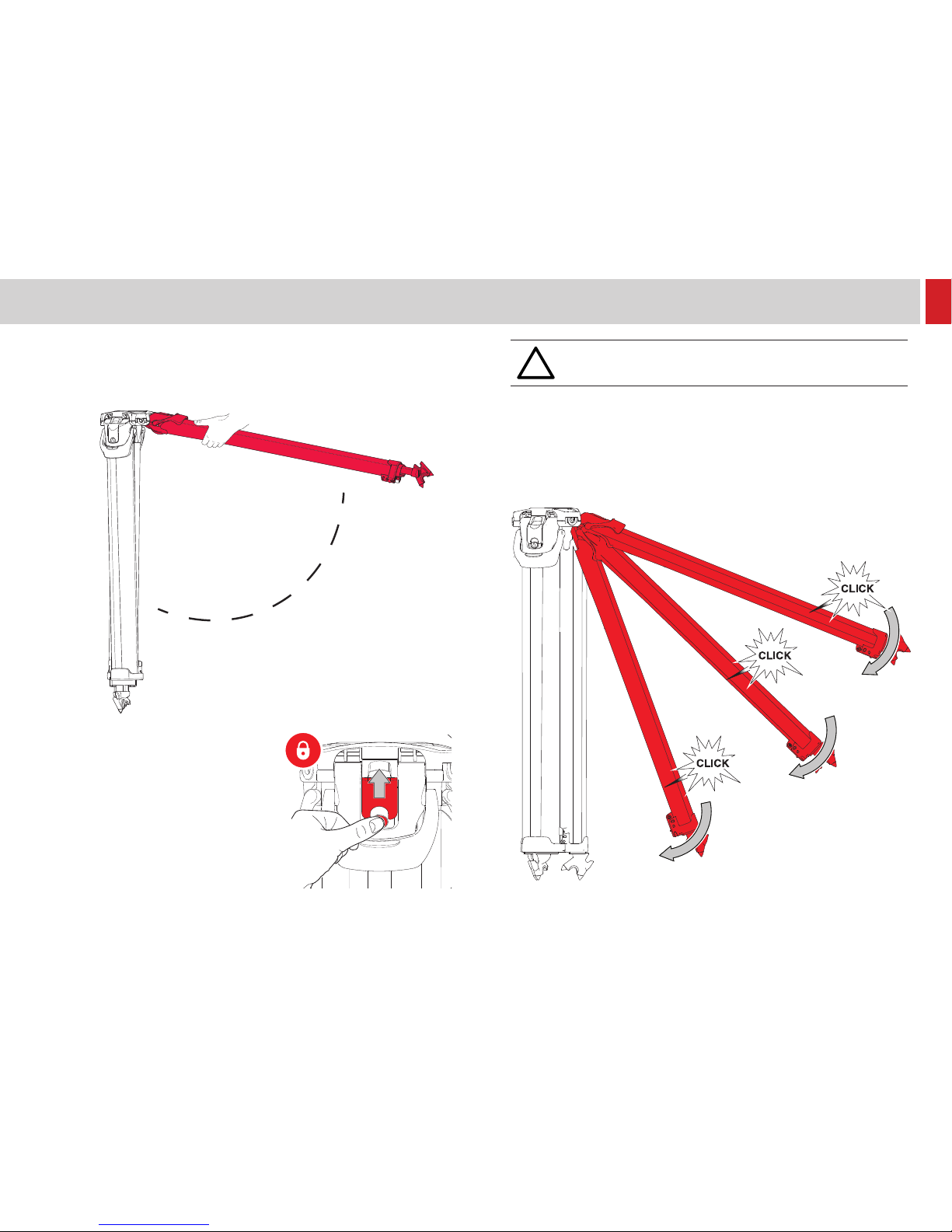 CLICK

CLICK

CLICK