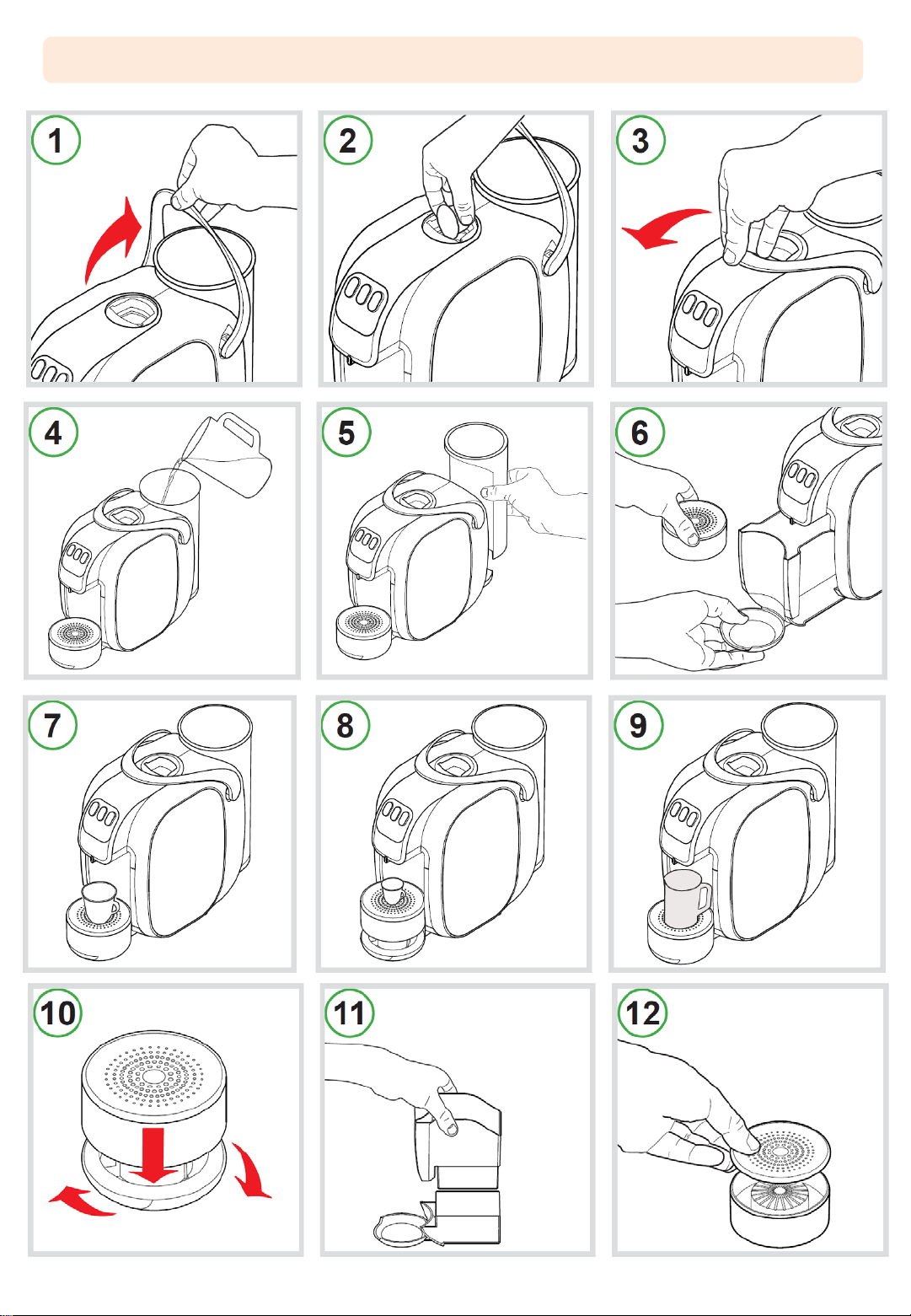 1
2
3
4
5
6
7
8
9
10
11
12