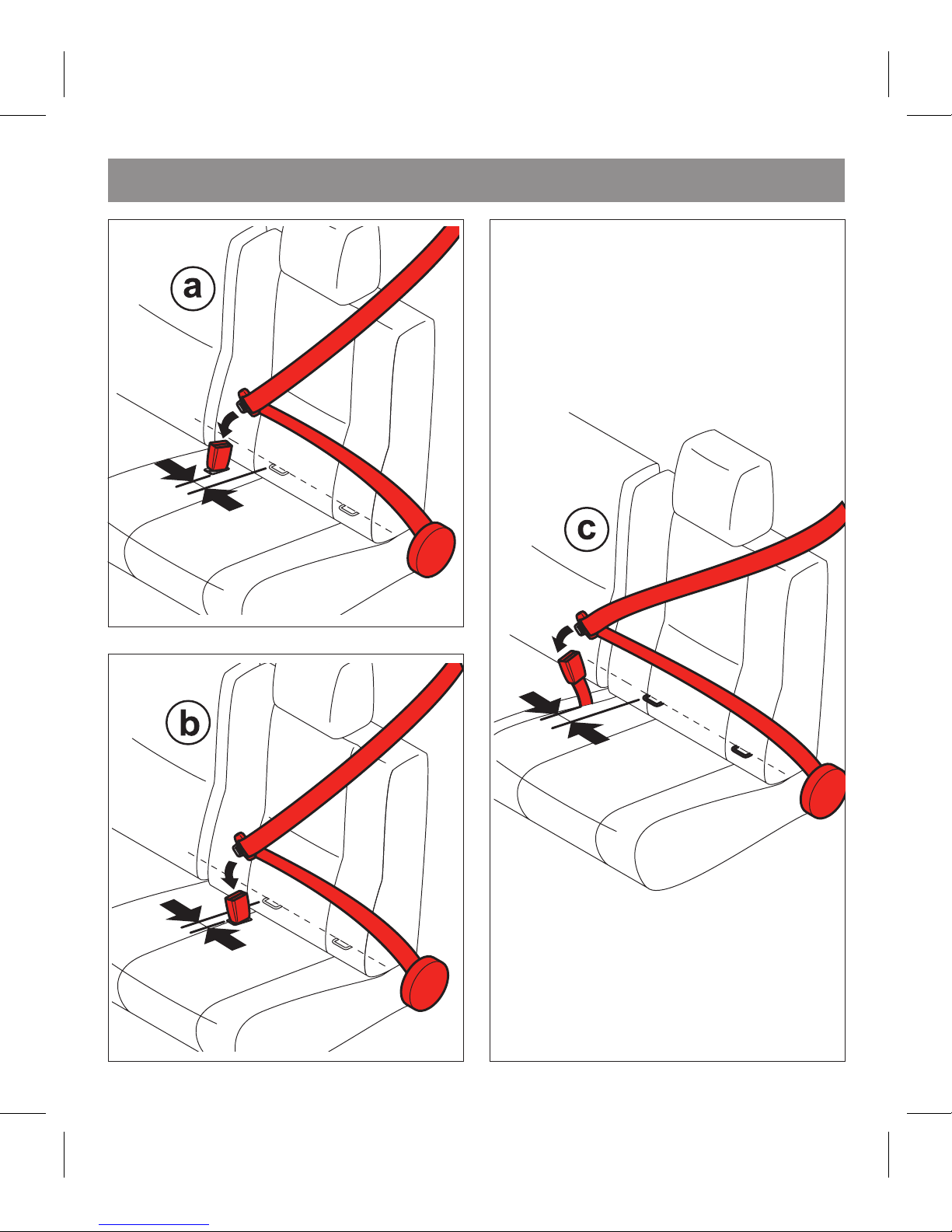 a

b

c