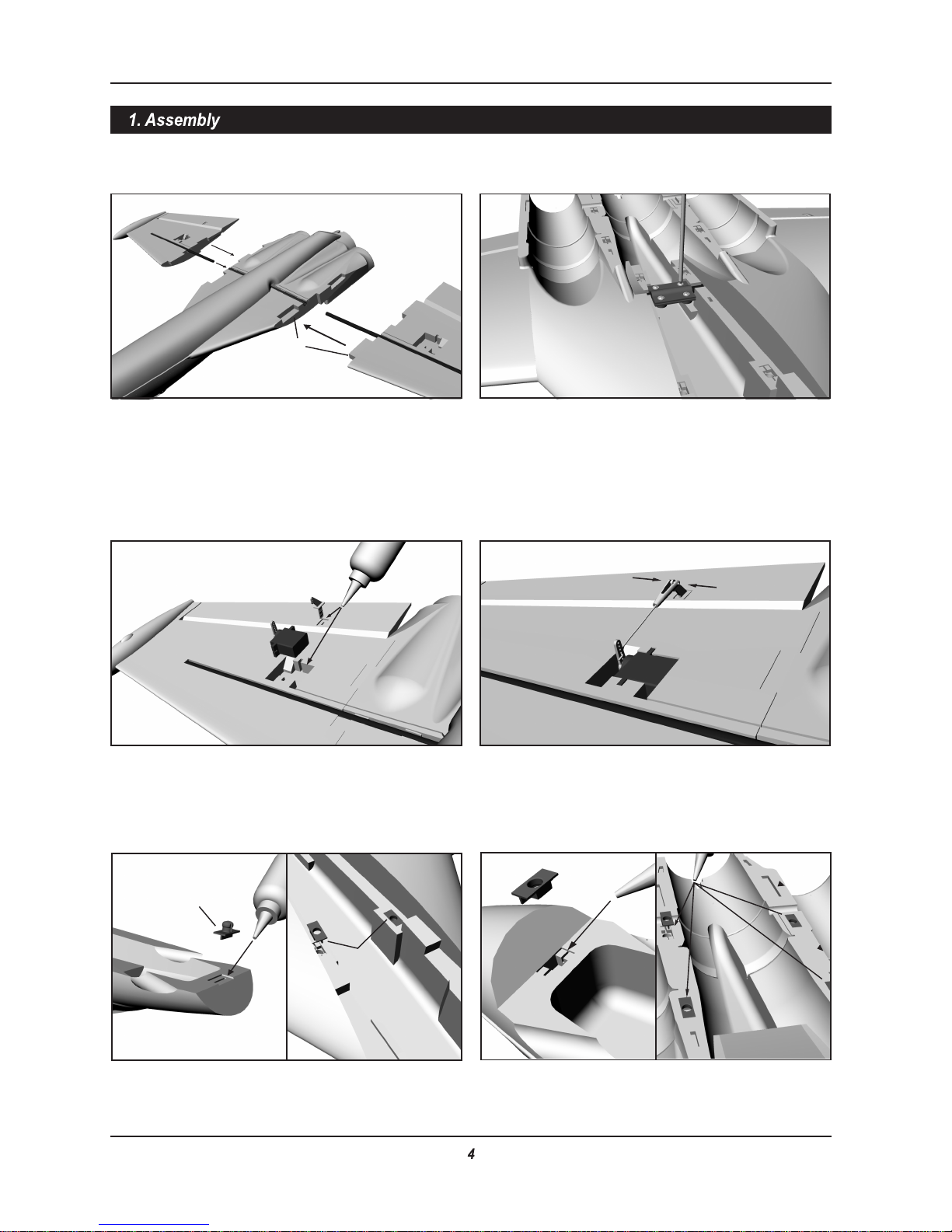 1. Assembly

4