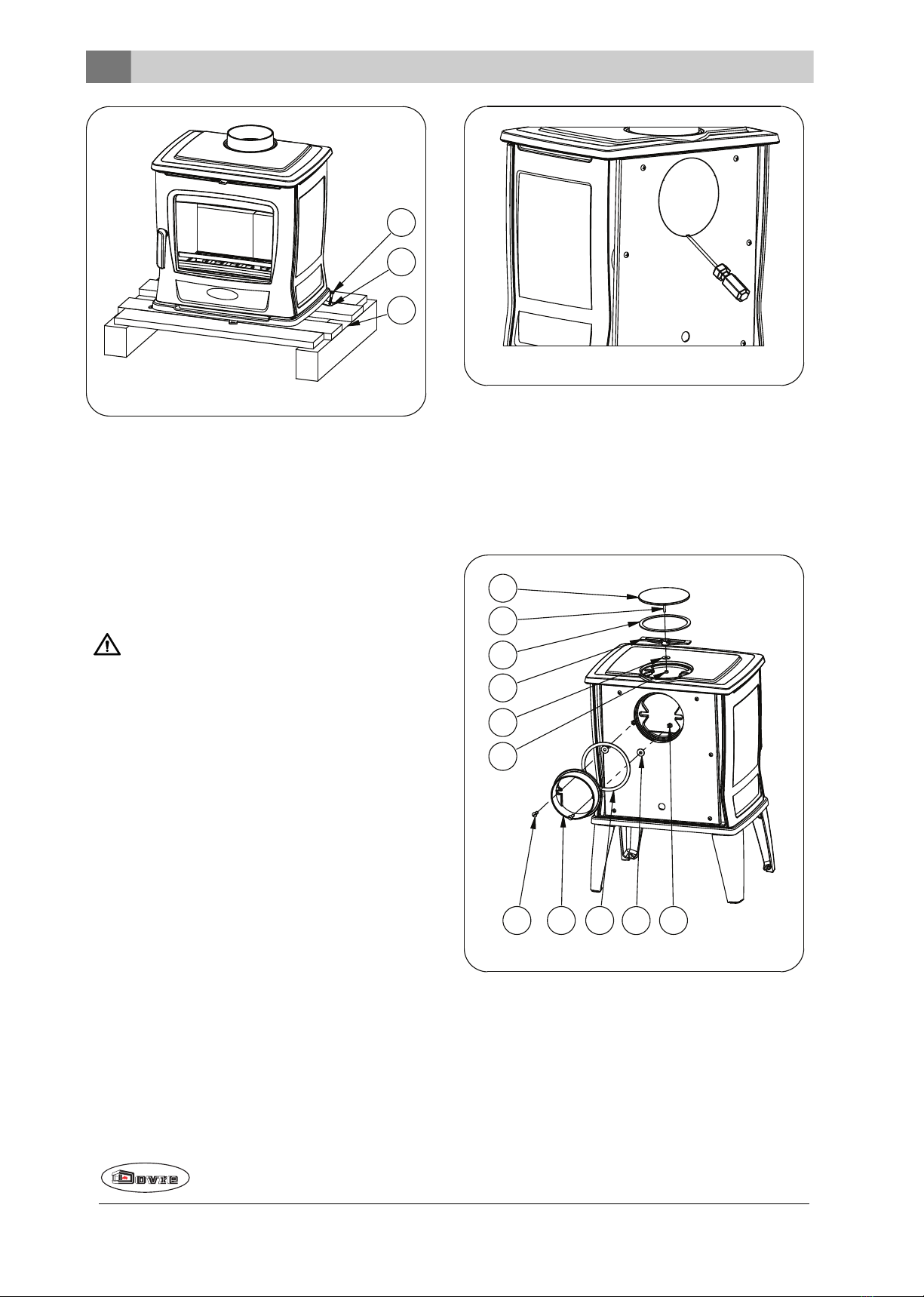 Dovre