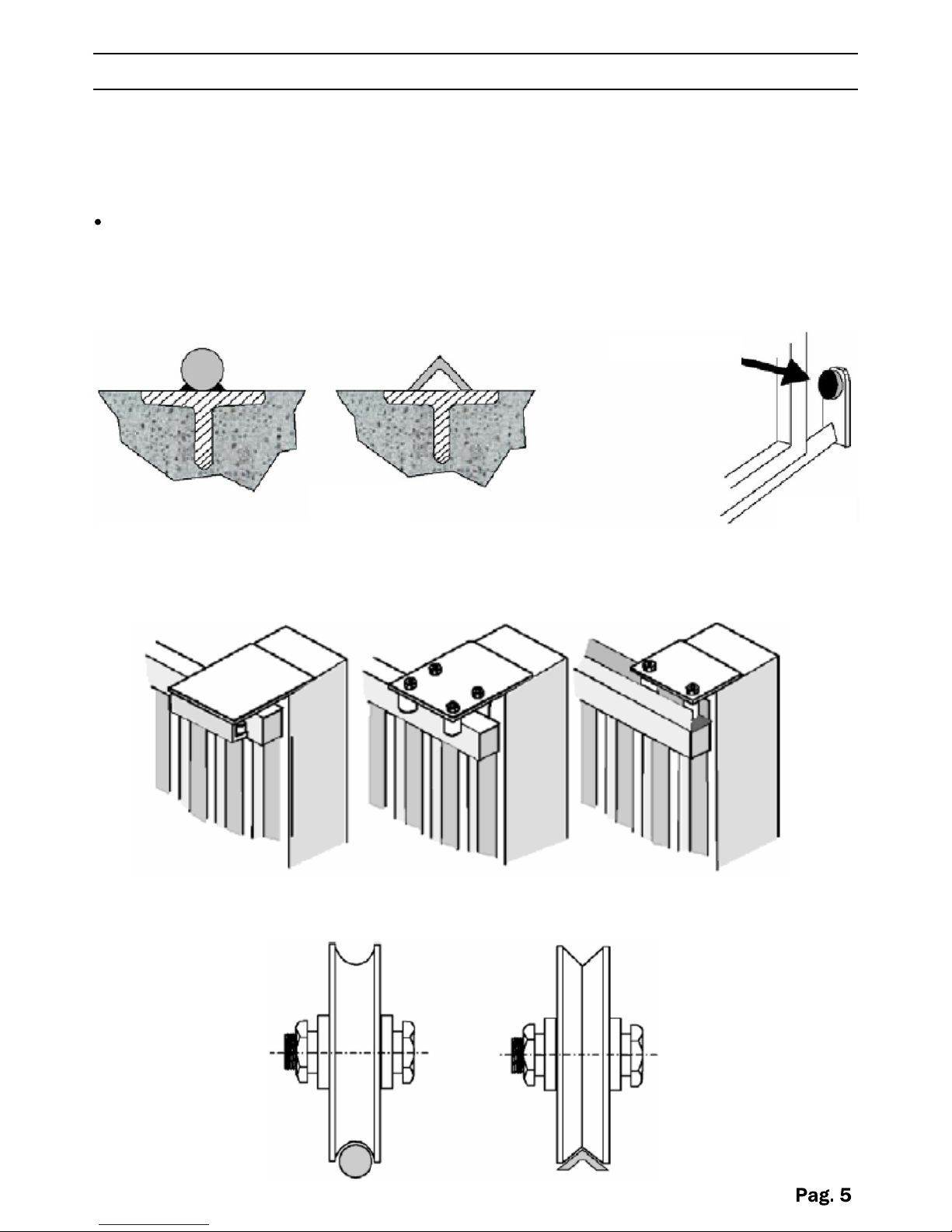 Pag. 5