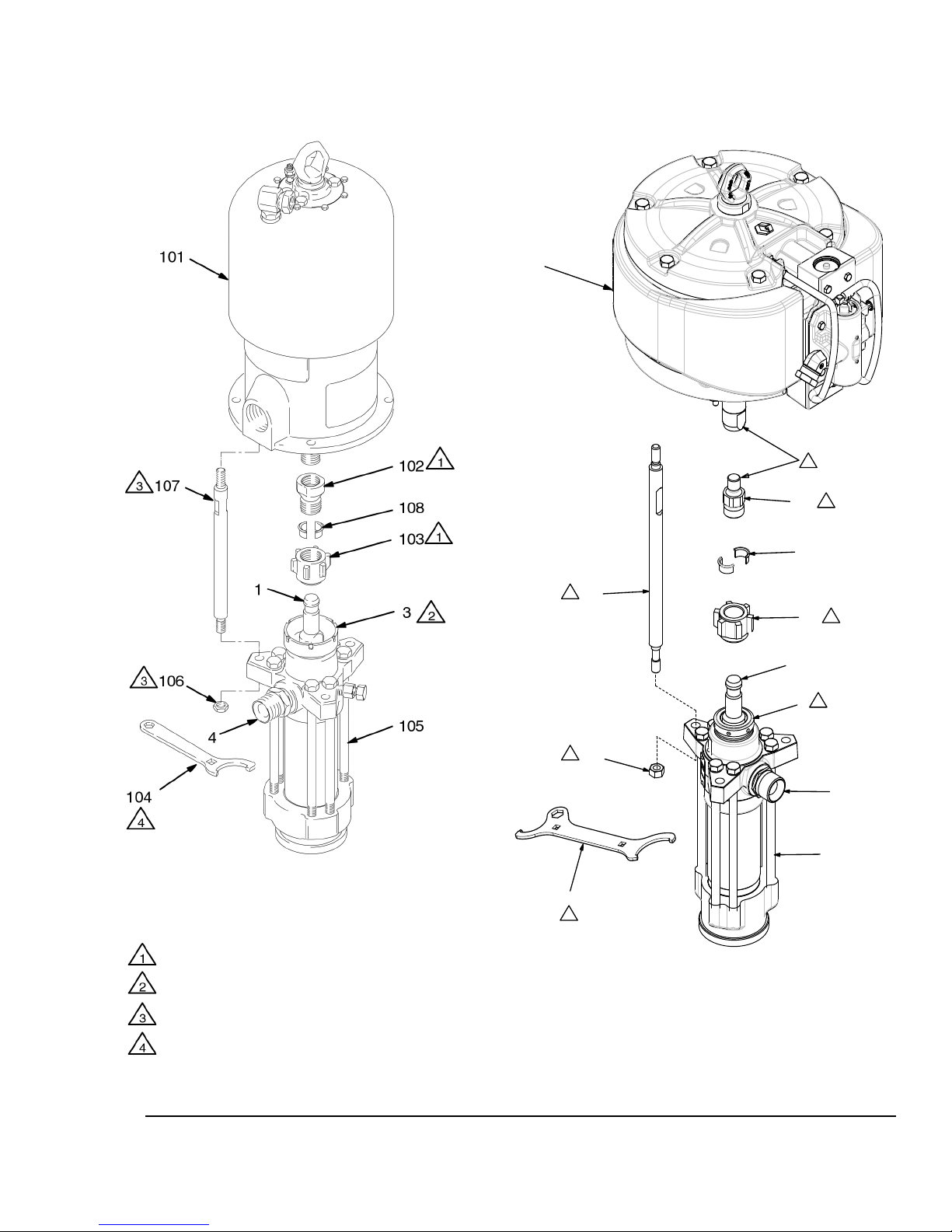 101

102 1

3 107

108

103 1

1

3 2

3 106

4

105

104

4

1

2

3

4