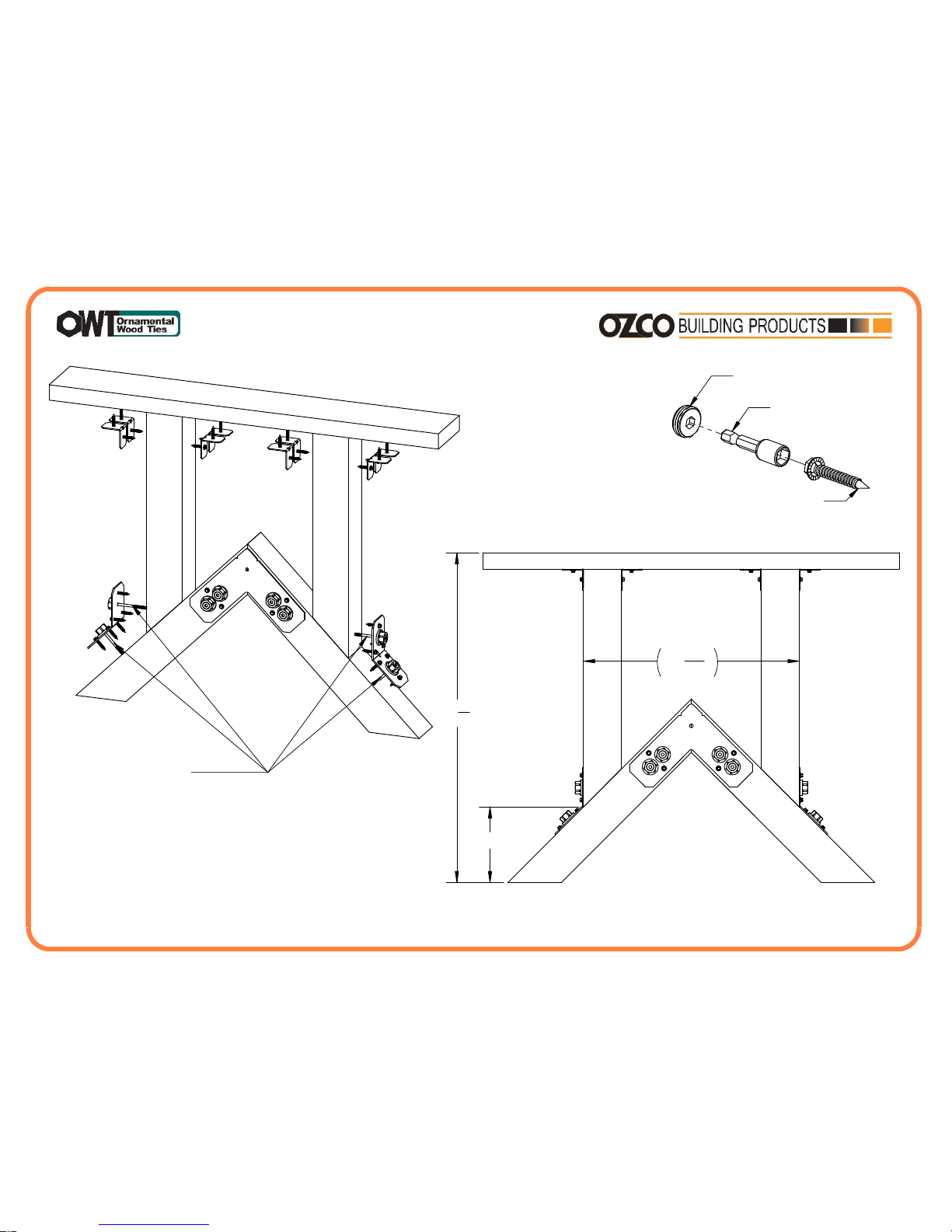 OWT Ornamental Wood Ties

OZCO BUILDING PRODUCTS