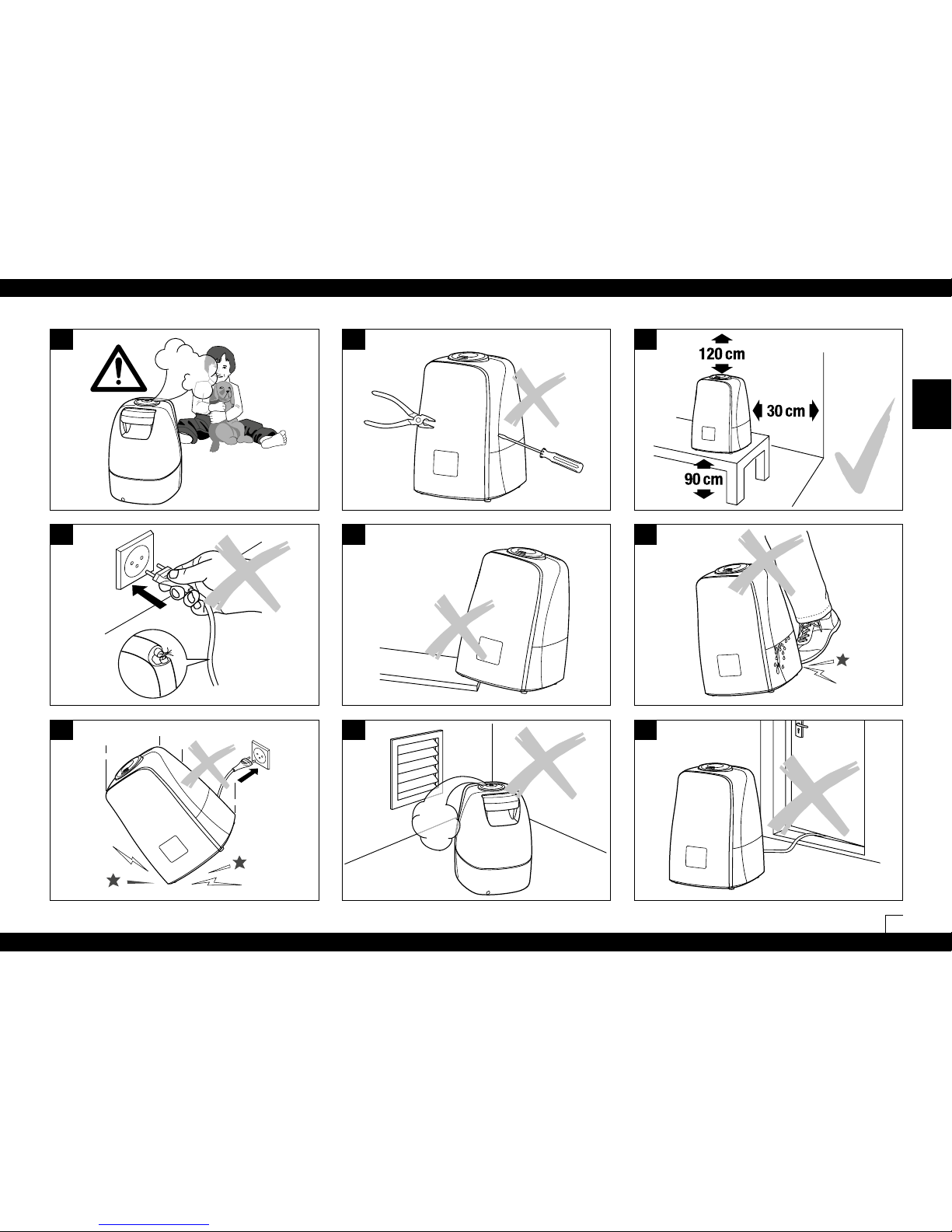 120 cm

30 cm

90 cm