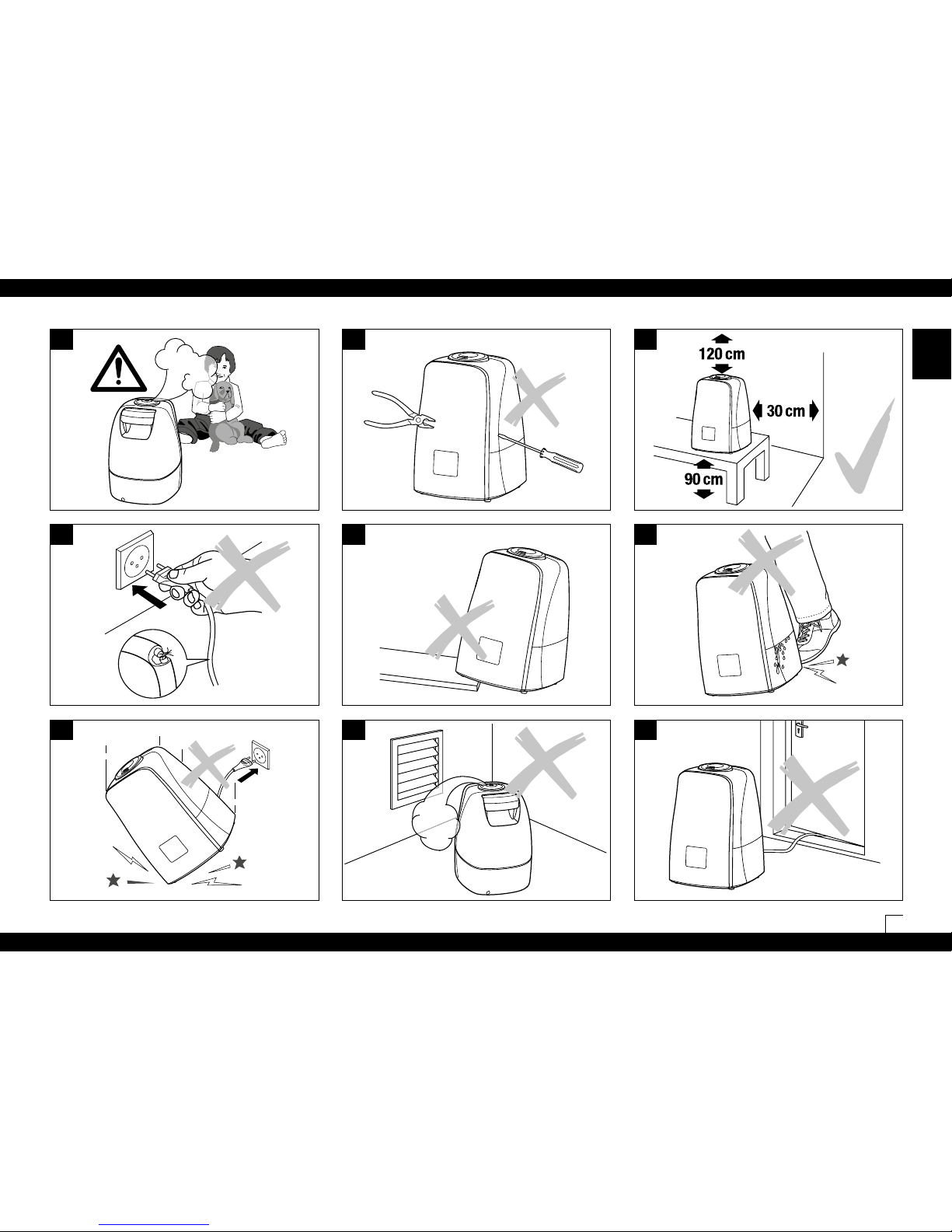 120 cm

30 cm

90 cm