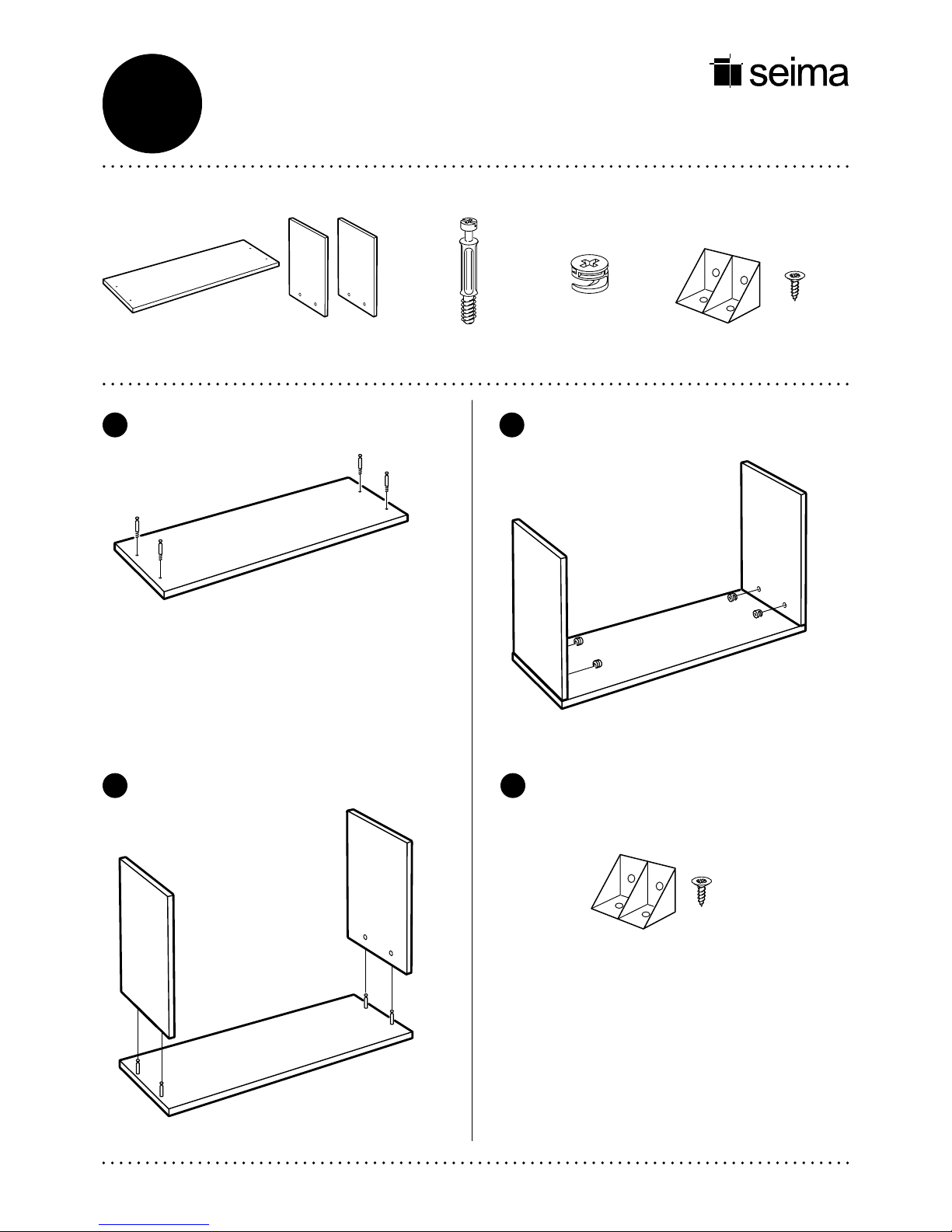 seima