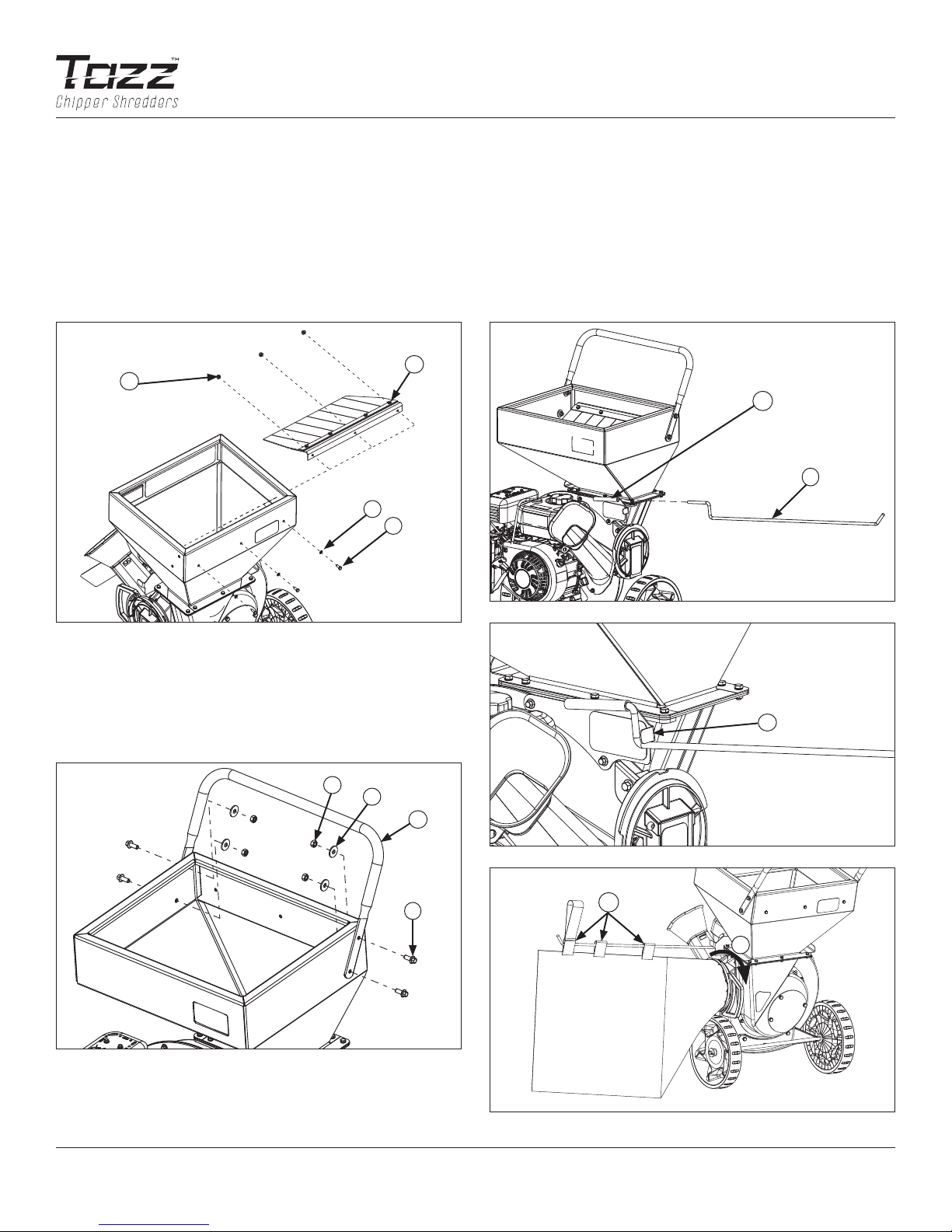 Tazz™
Chipper Shredders