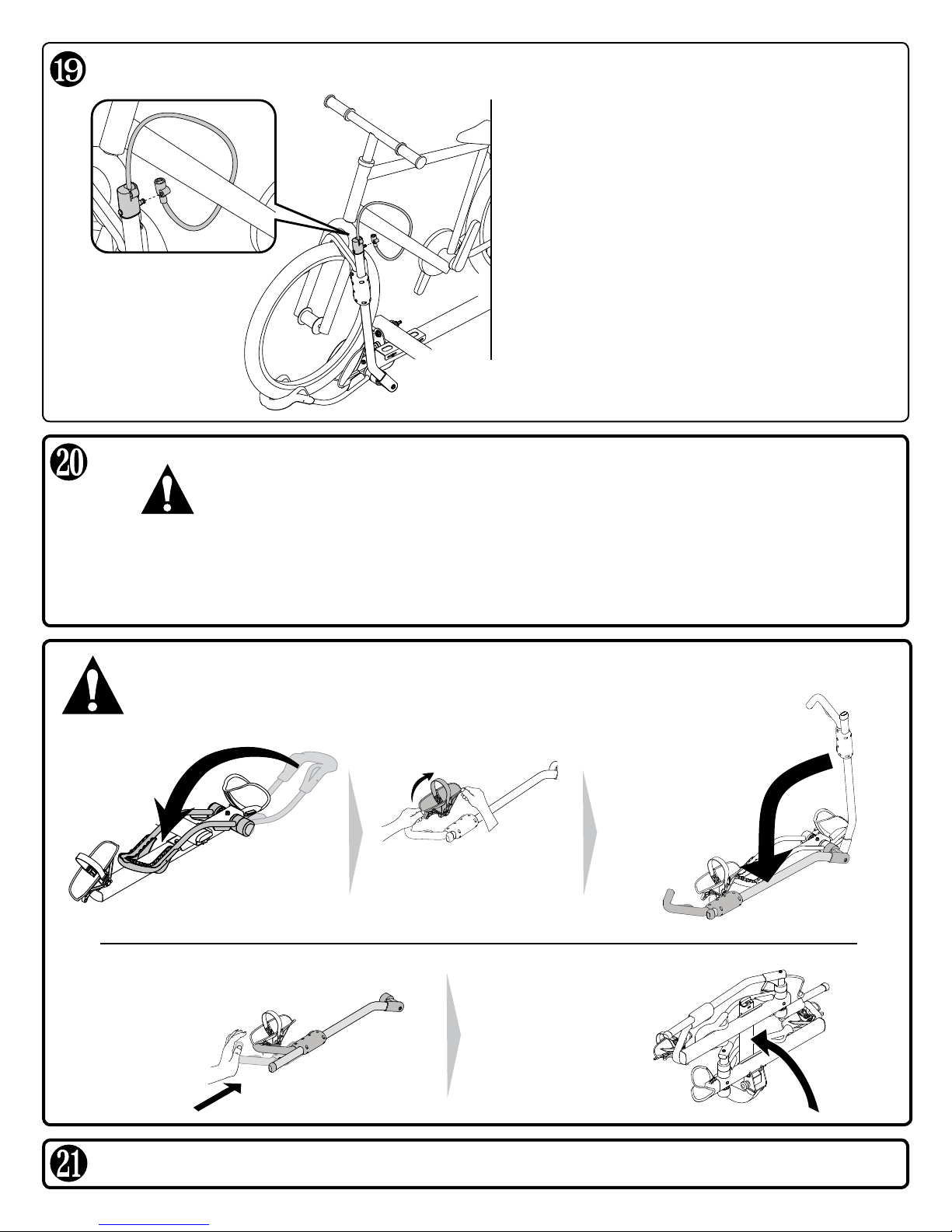 19

20

21