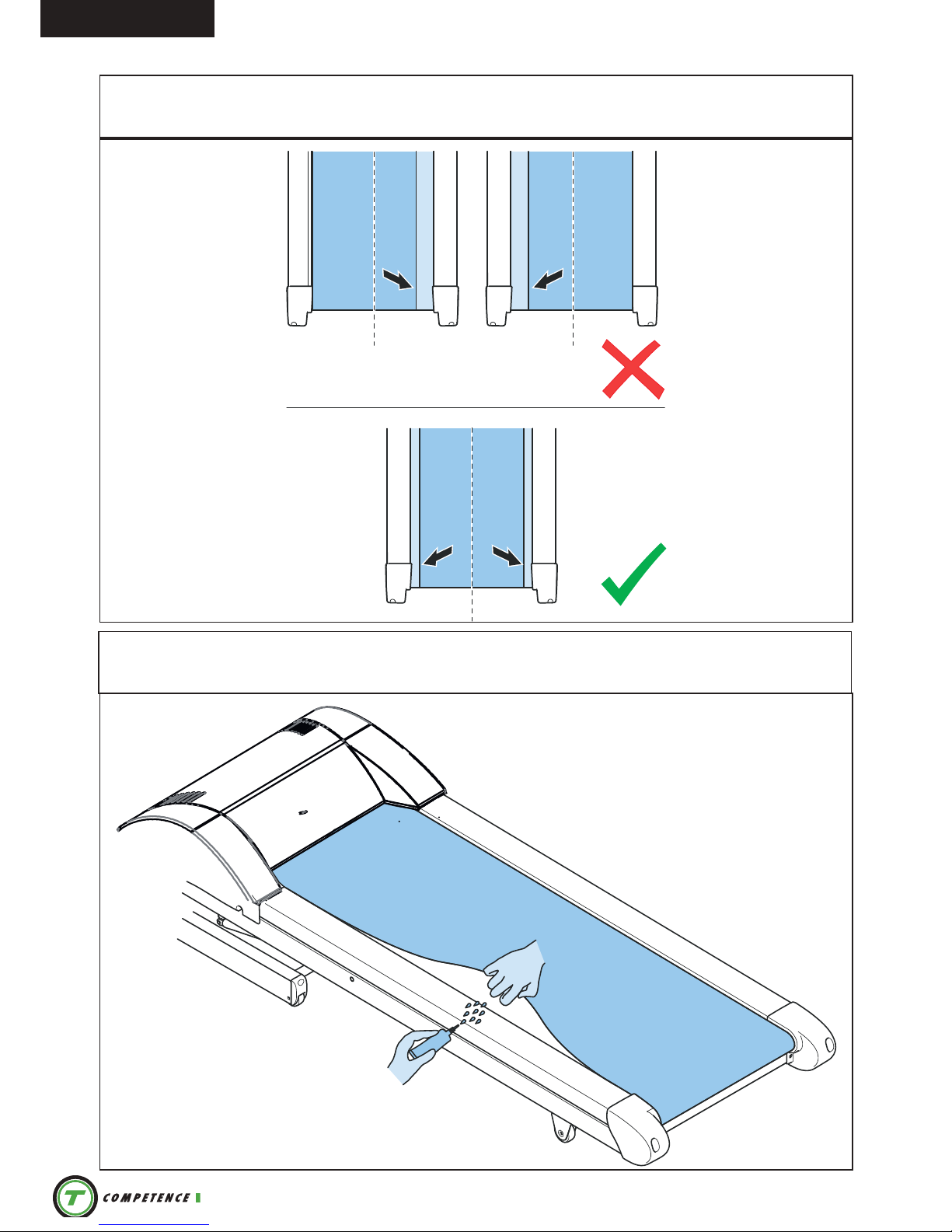 COMPETENCE