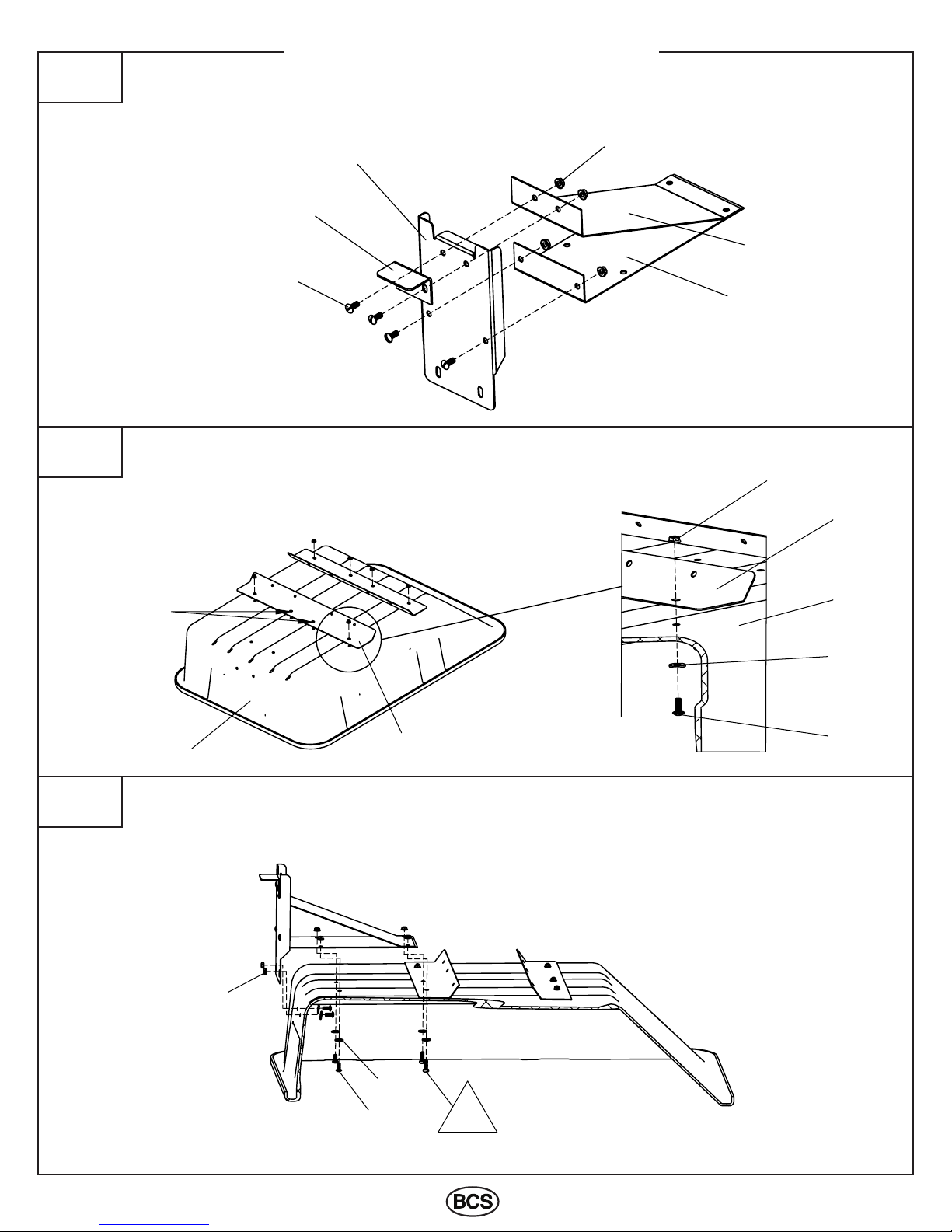 BCS