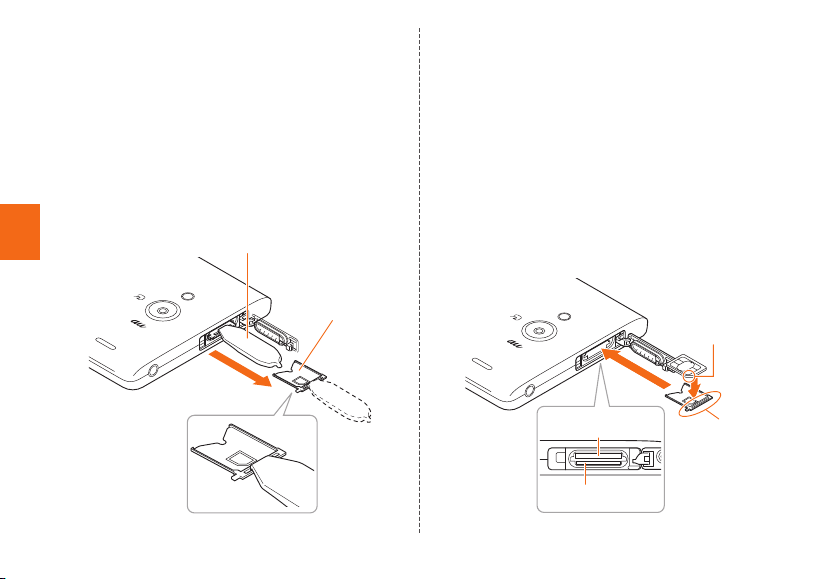 au

au