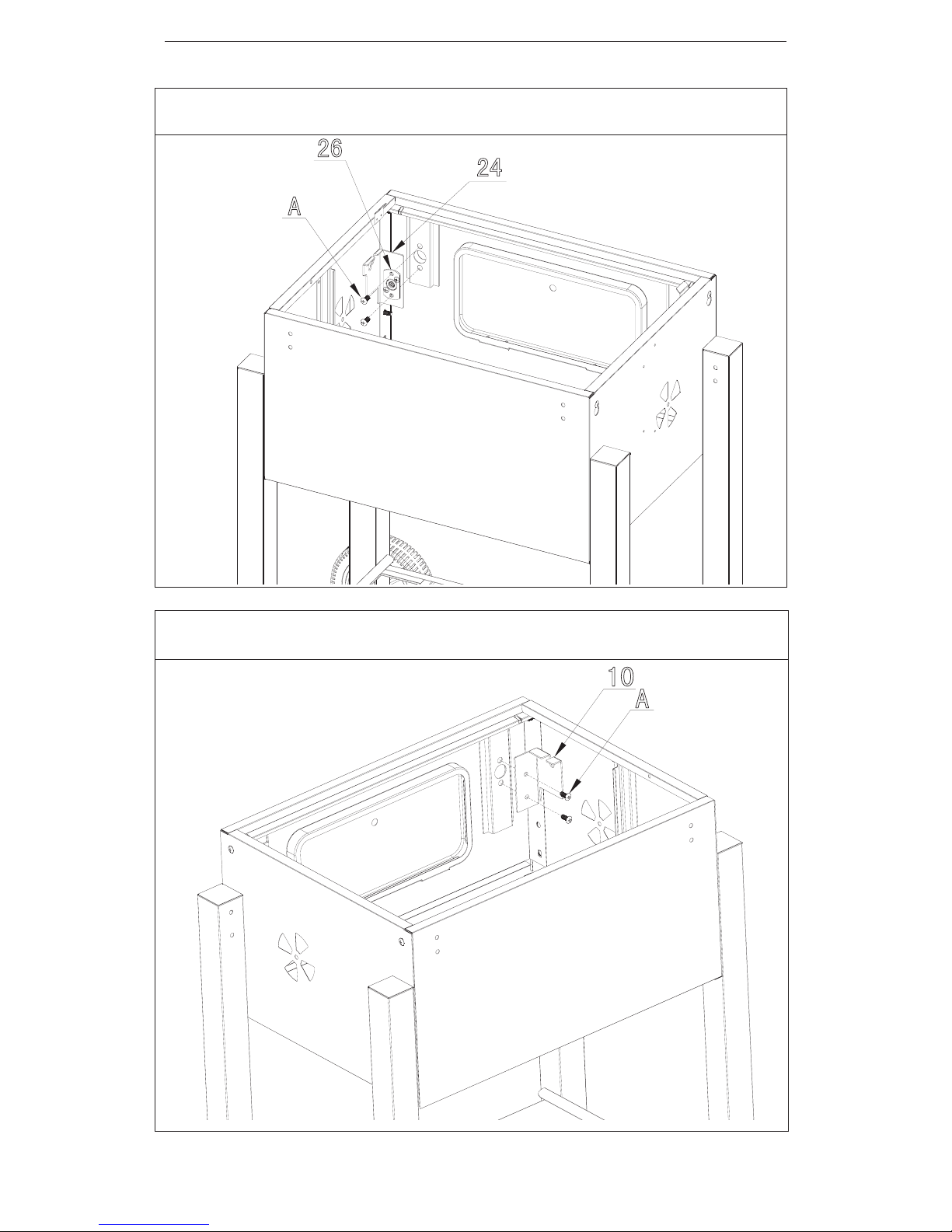 26

24

A

10

A