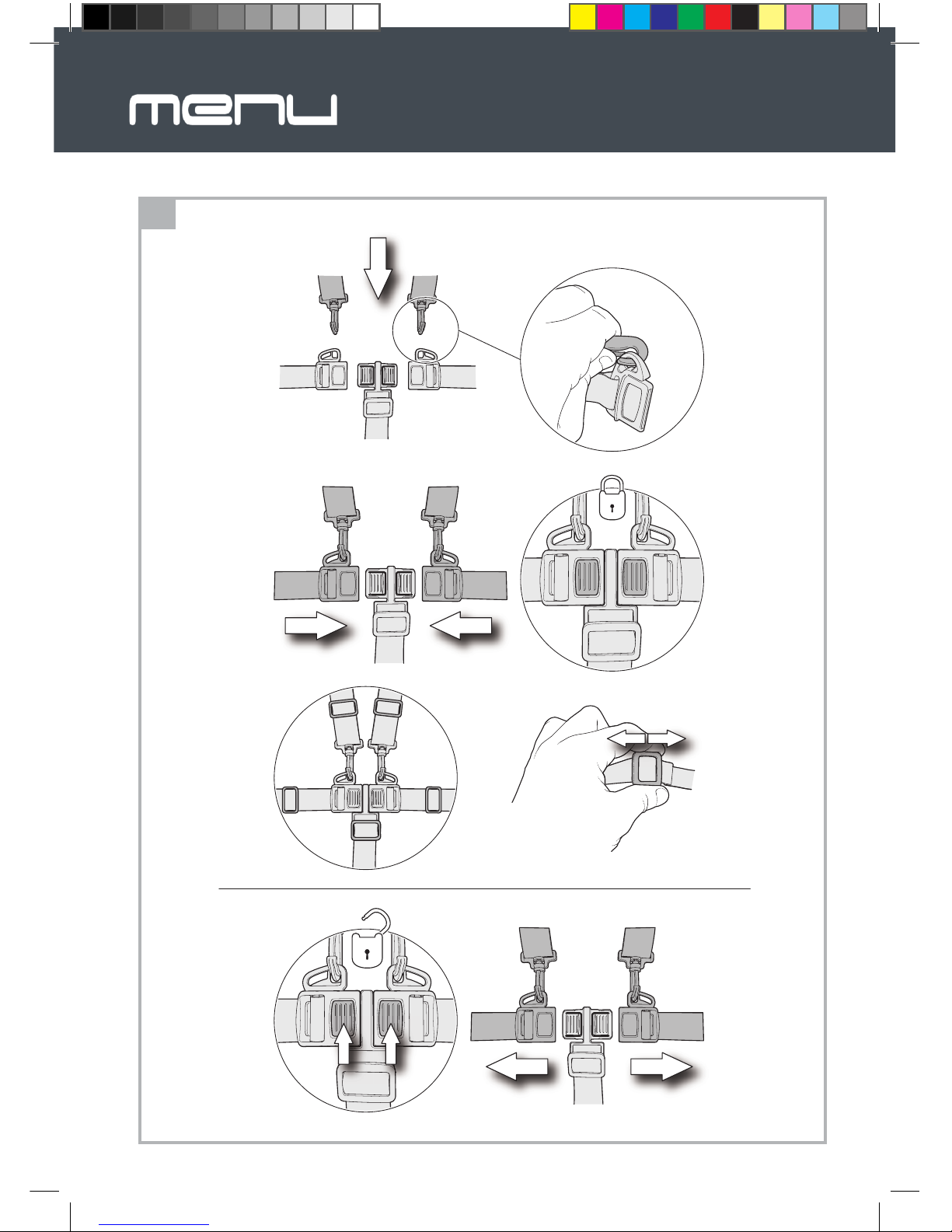 menu