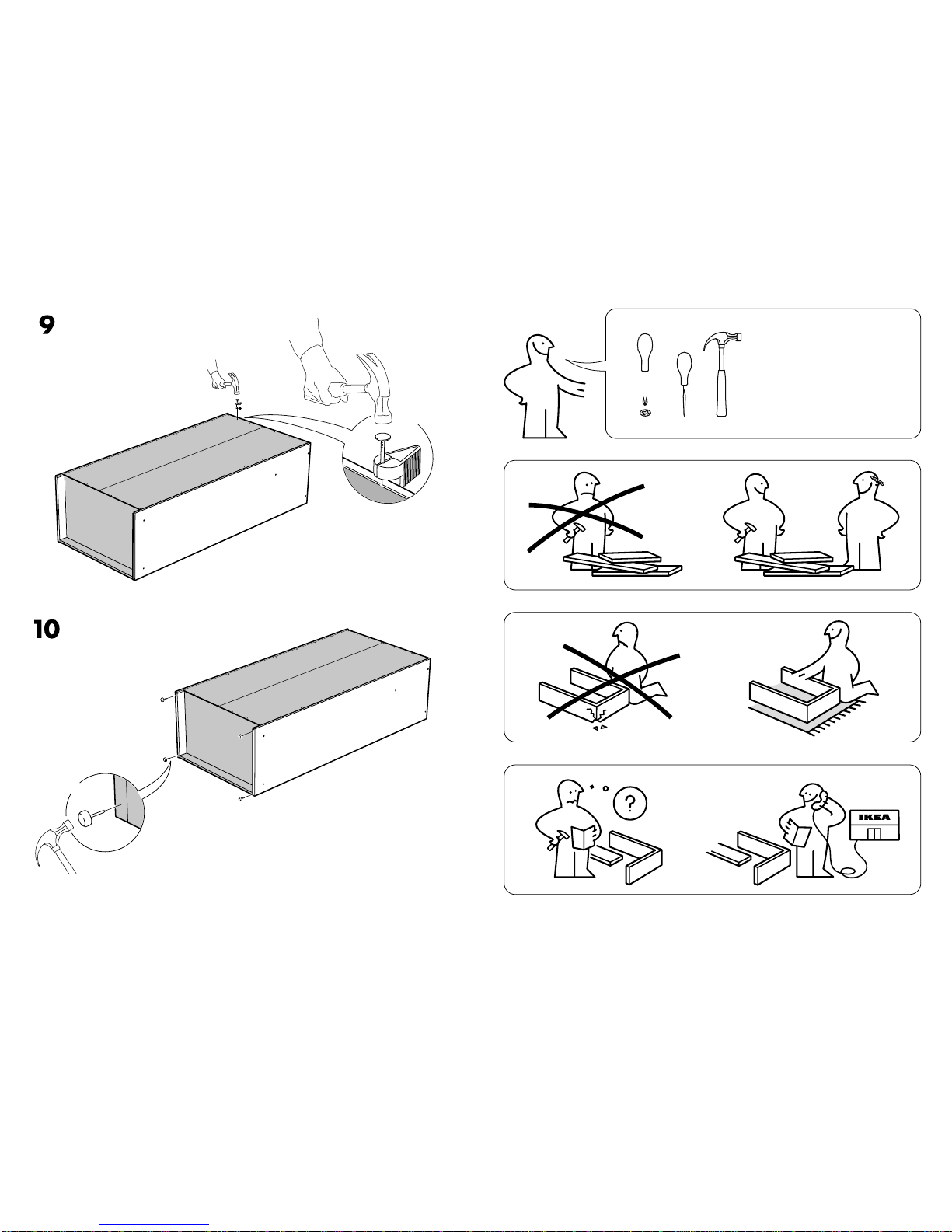 9

10

?

IKEA