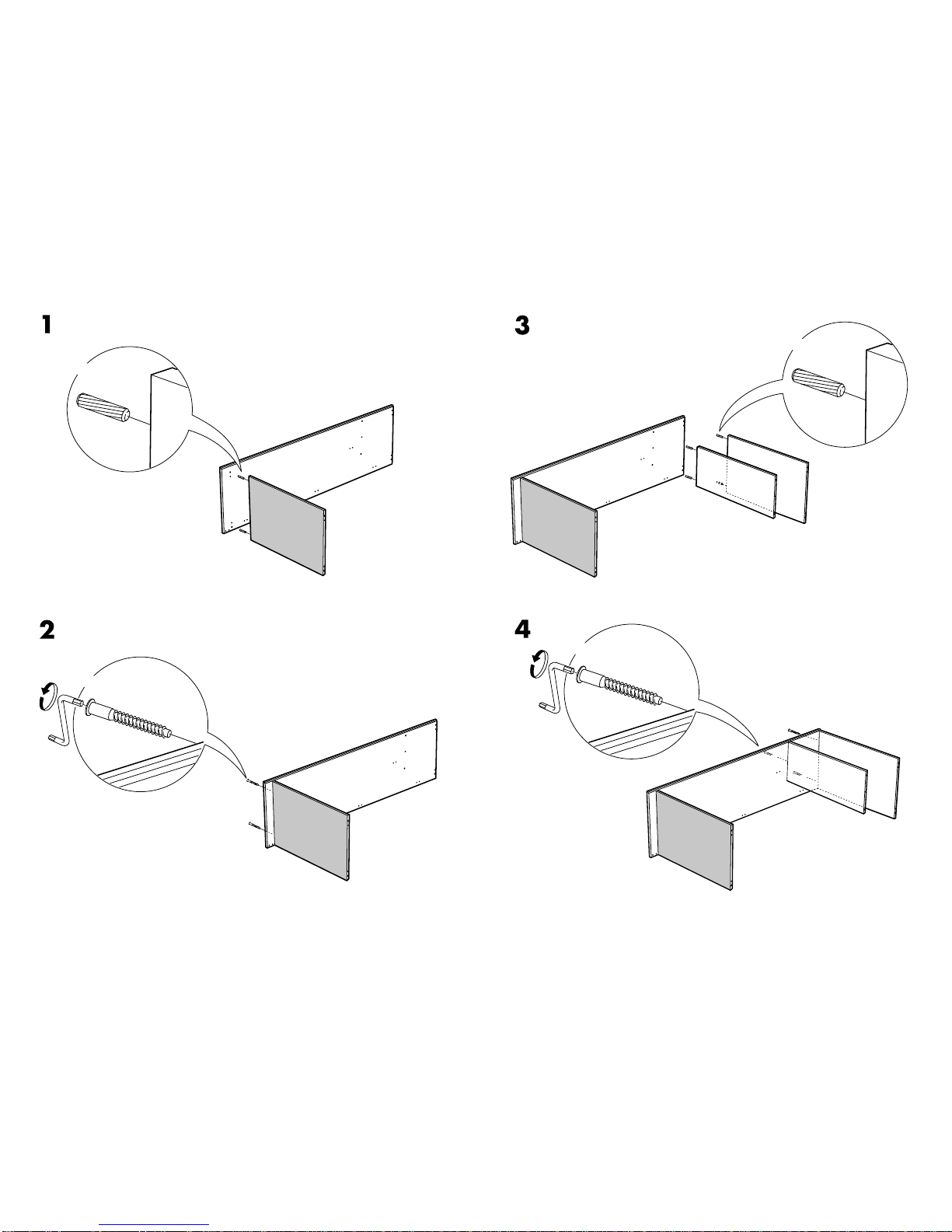 1

2

3

4