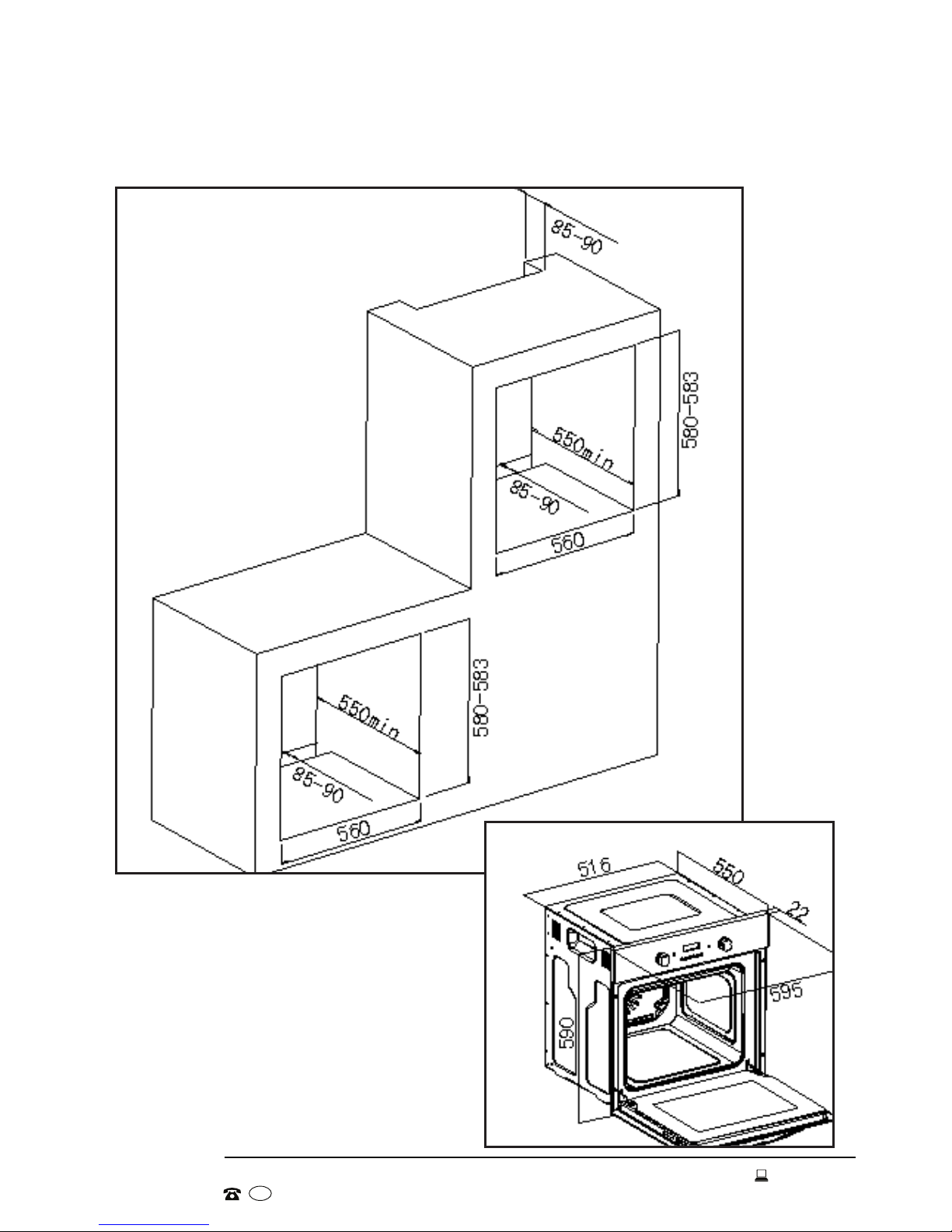 85-90

580-583

550min

85-90

560

580-583

550min

85-90

560

516

550

22

595

590