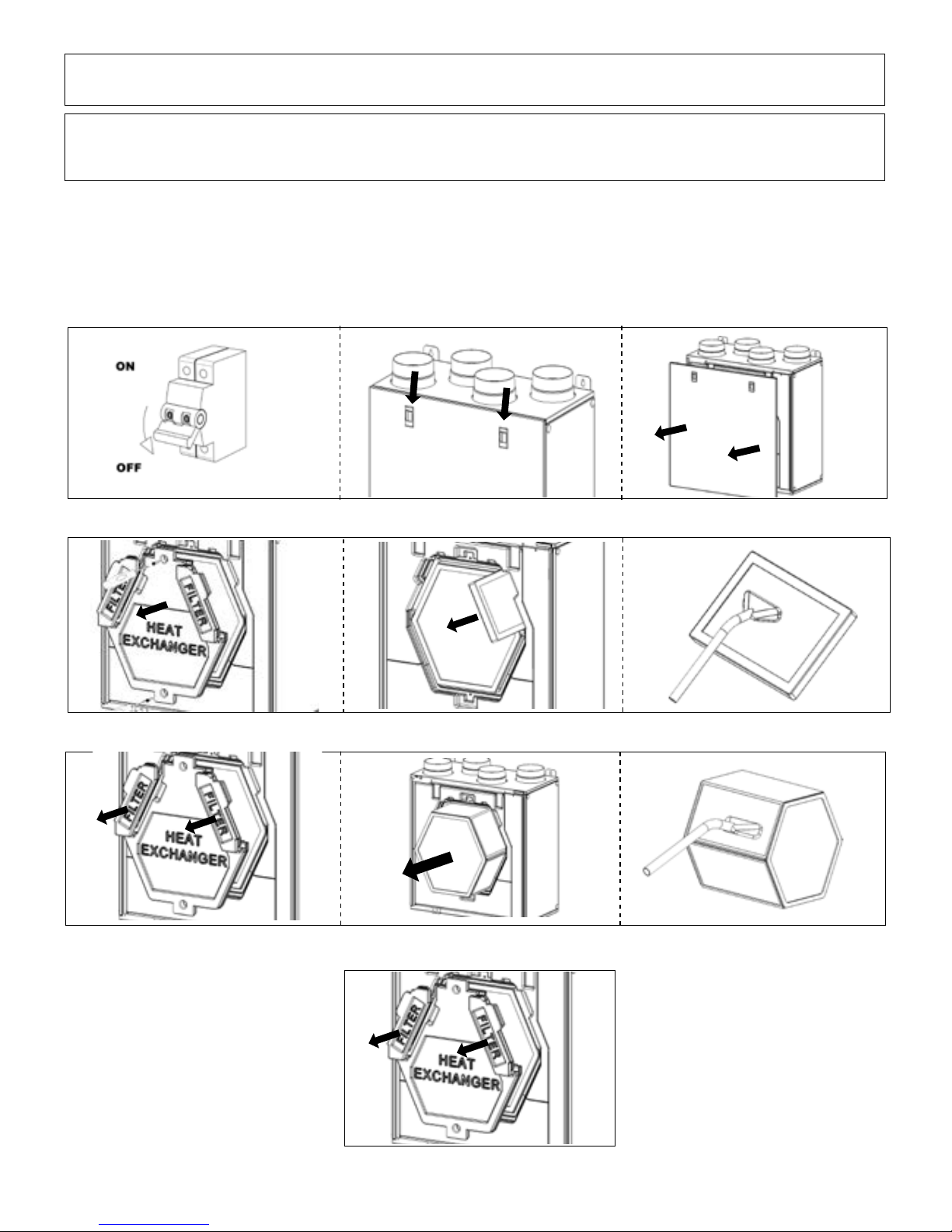 ON

OFF

FILTER

FILTER

HEAT EXCHANGER

FILTER

FILTER

HEAT EXCHANGER

FILTER

FILTER

HEAT EXCHANGER