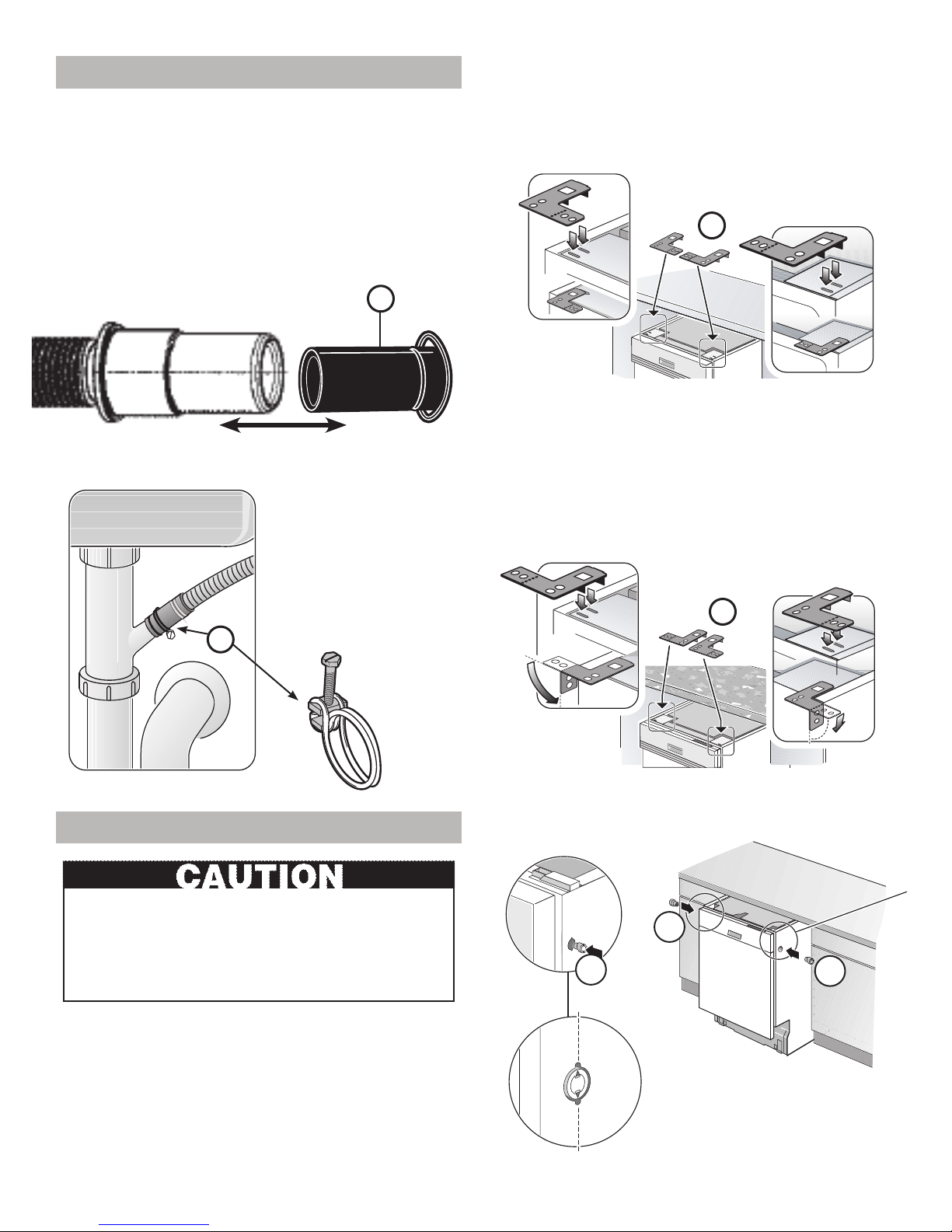 CAUTION