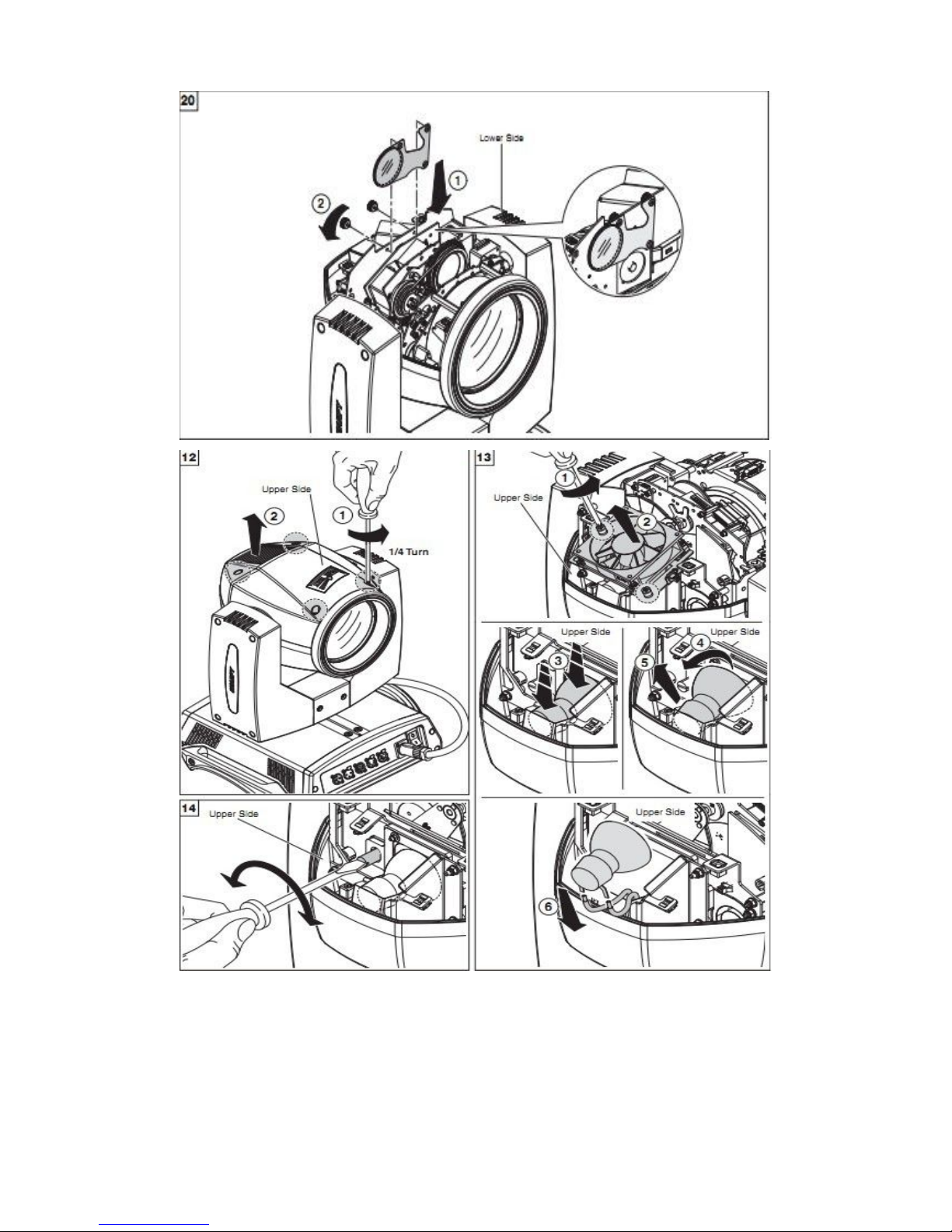 20

Lower Side

1

2

12

Upper Side

2

1

1/4 Turn

13

1

Upper Side

2

Upper Side

3

Upper Side

4

5

14

Upper Side

Upper Side

6