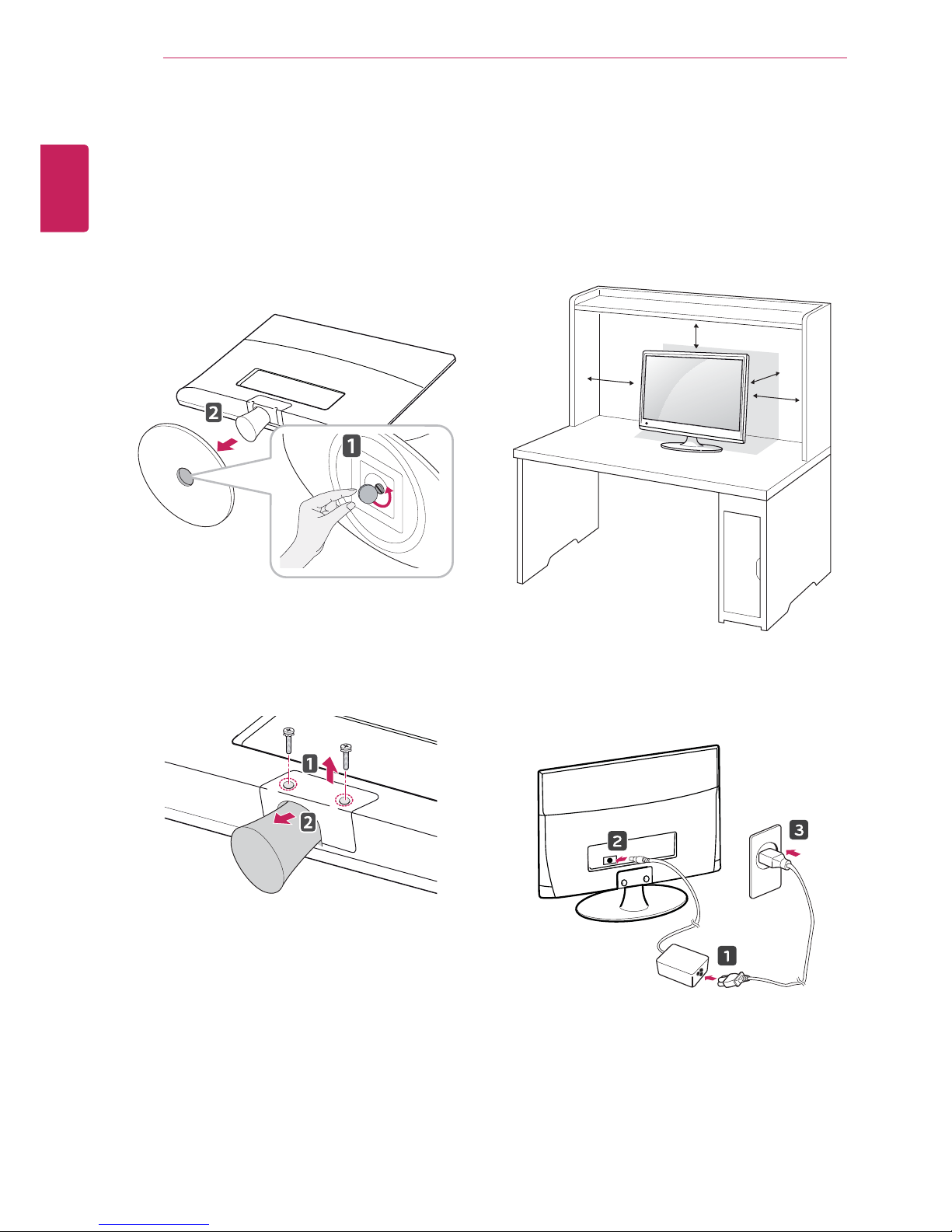 2
1
1
2
2
3
1