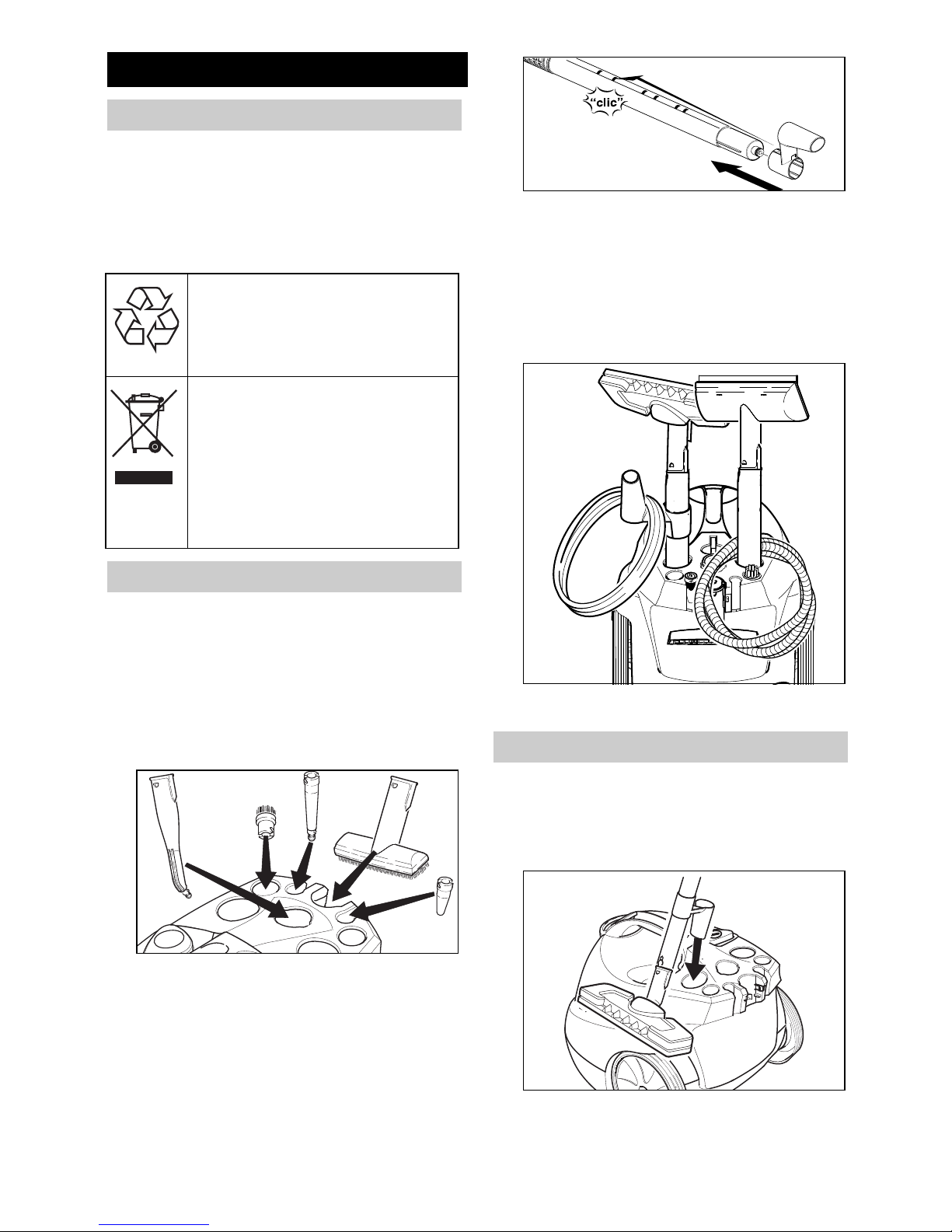 "clic"