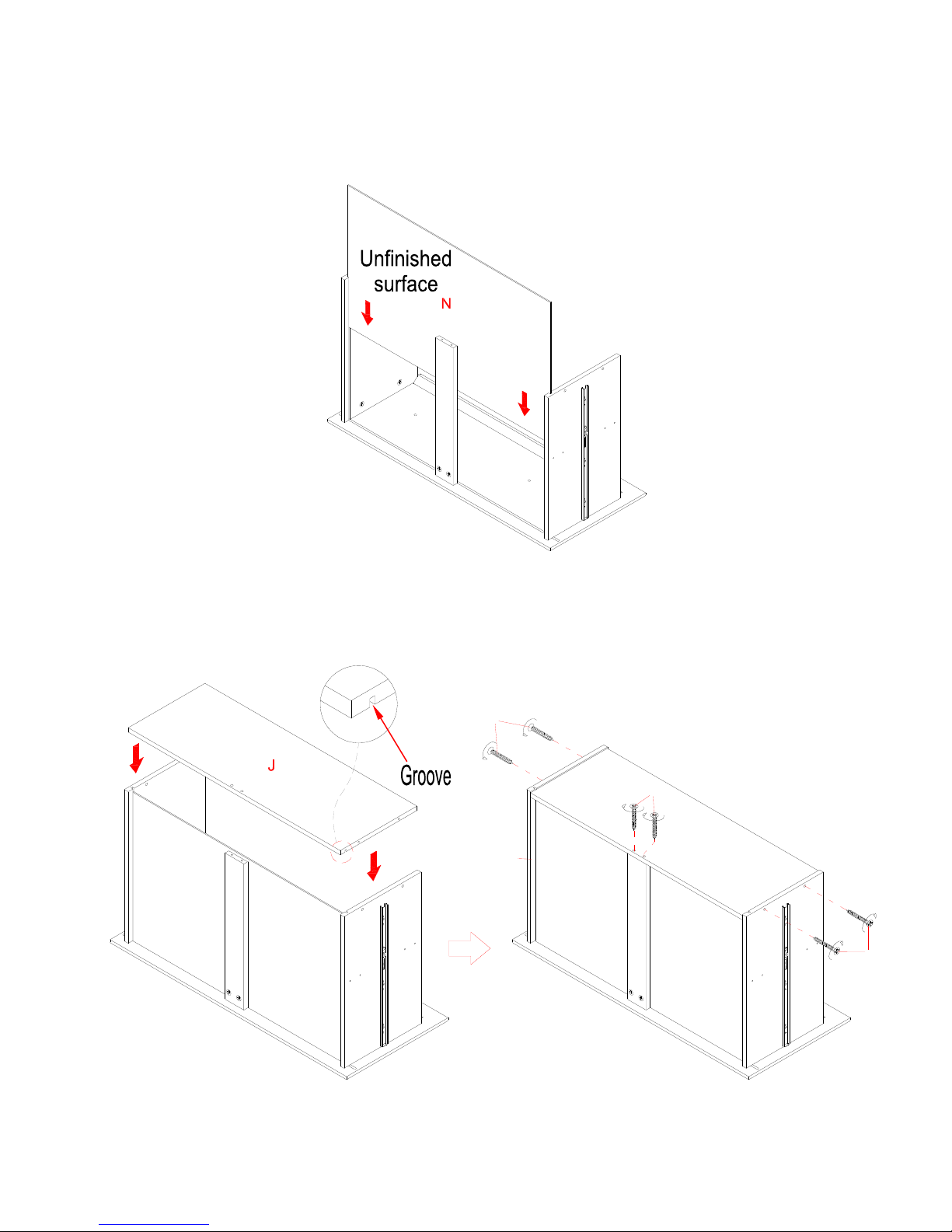 Unfinished surface

N

J

Groove