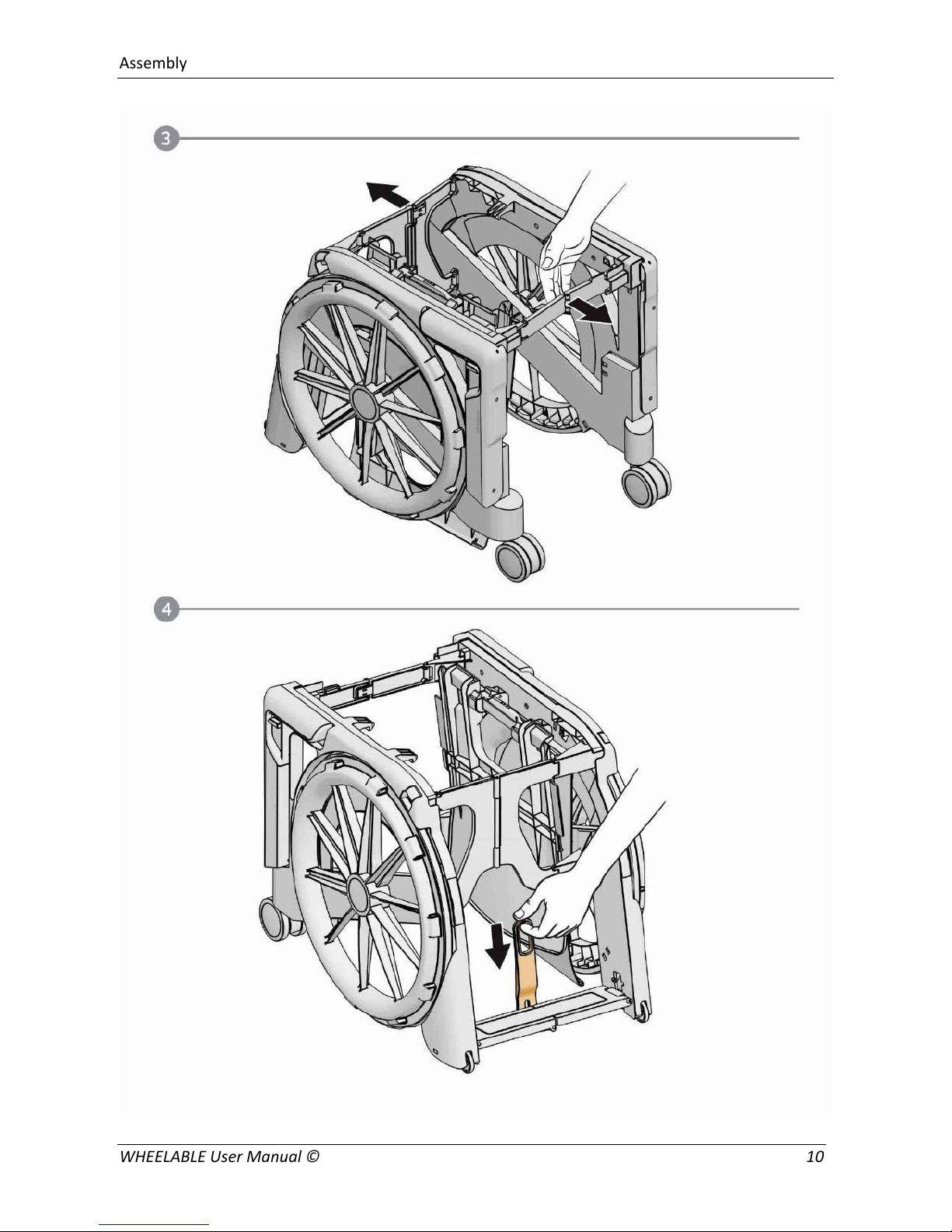 Assembly

3

4

WHEELABLE User Manual © 10