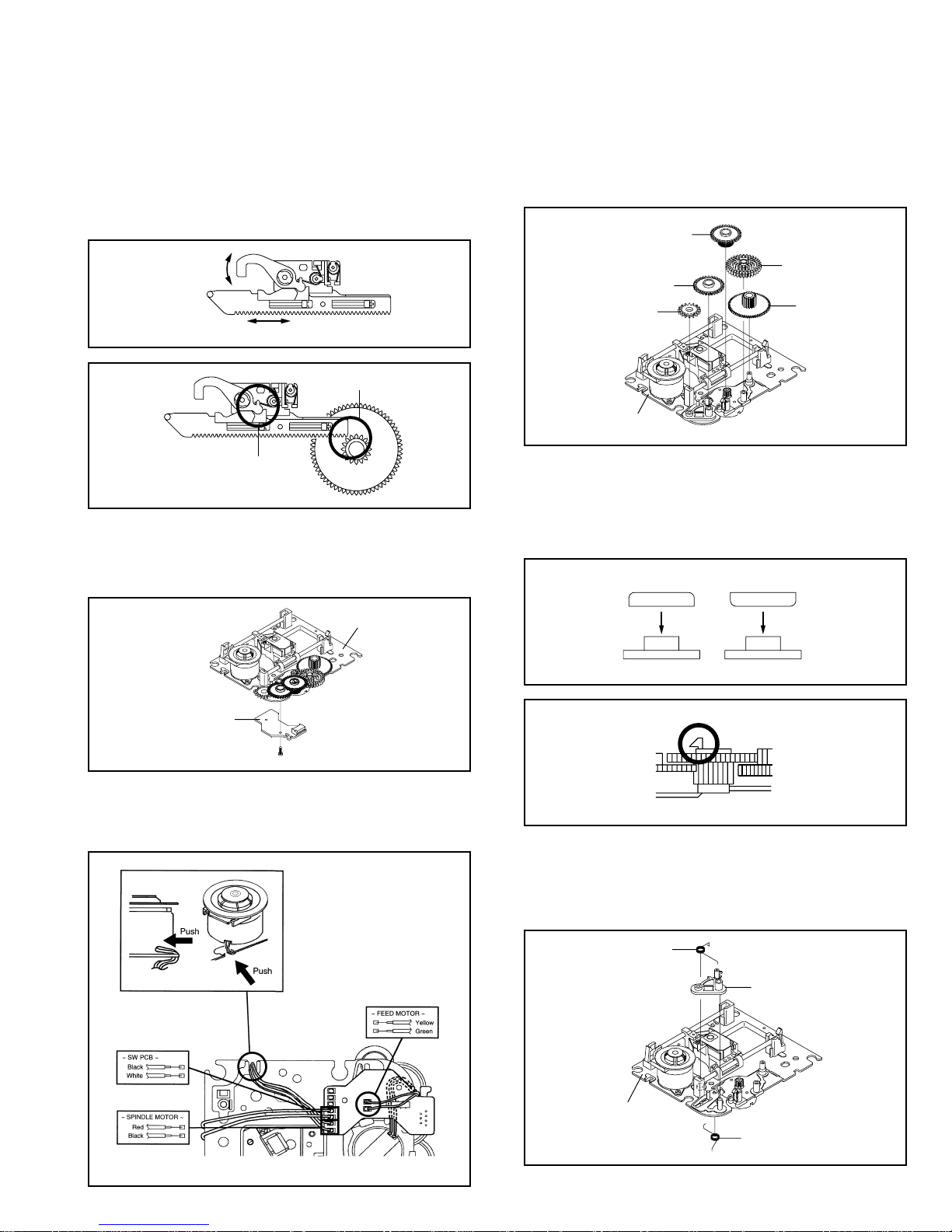 Push

Push

~ FEED MOTOR ~
Yellow
Green

~ SW PCB ~
Black
White

~ SPINDLE MOTOR ~
Red
Black