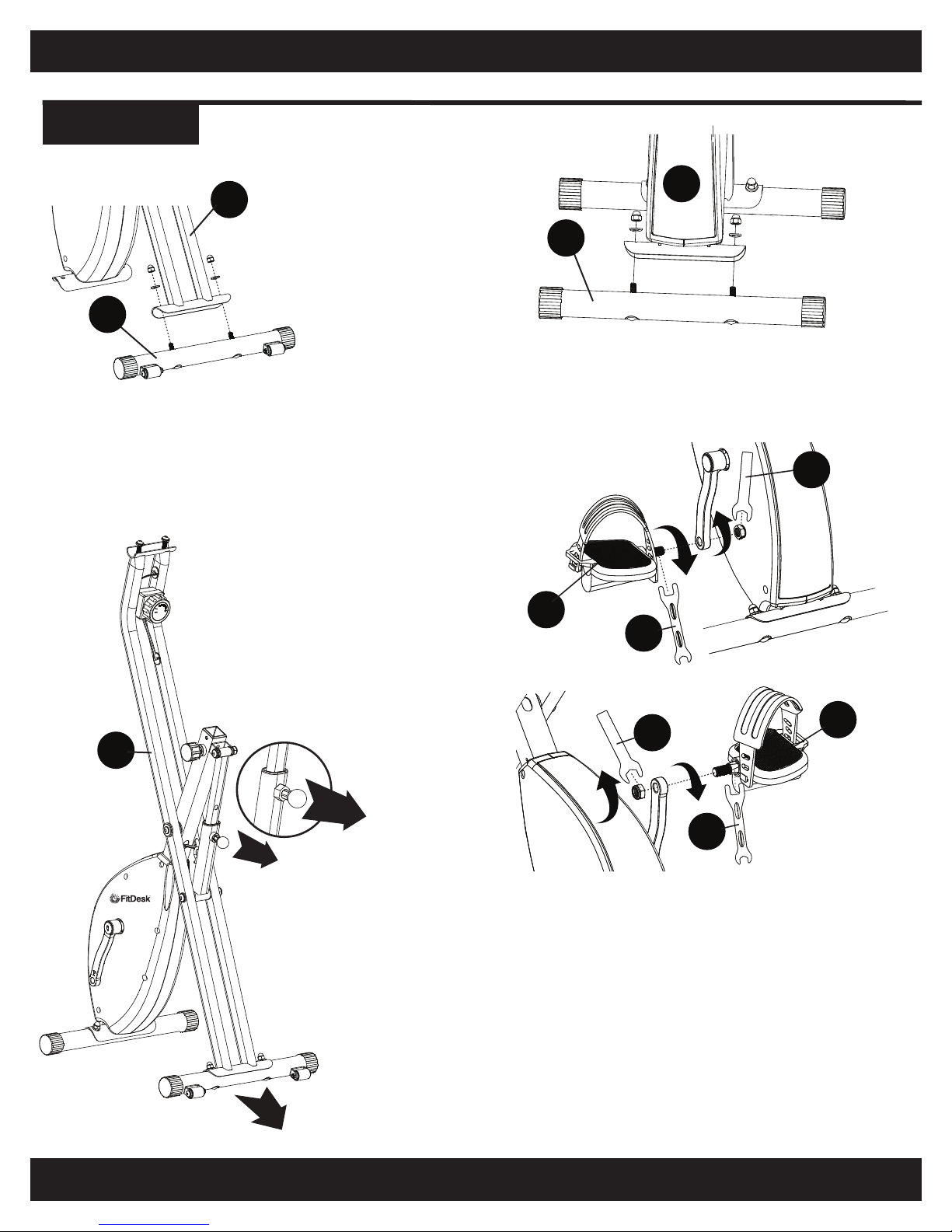 FitDesk