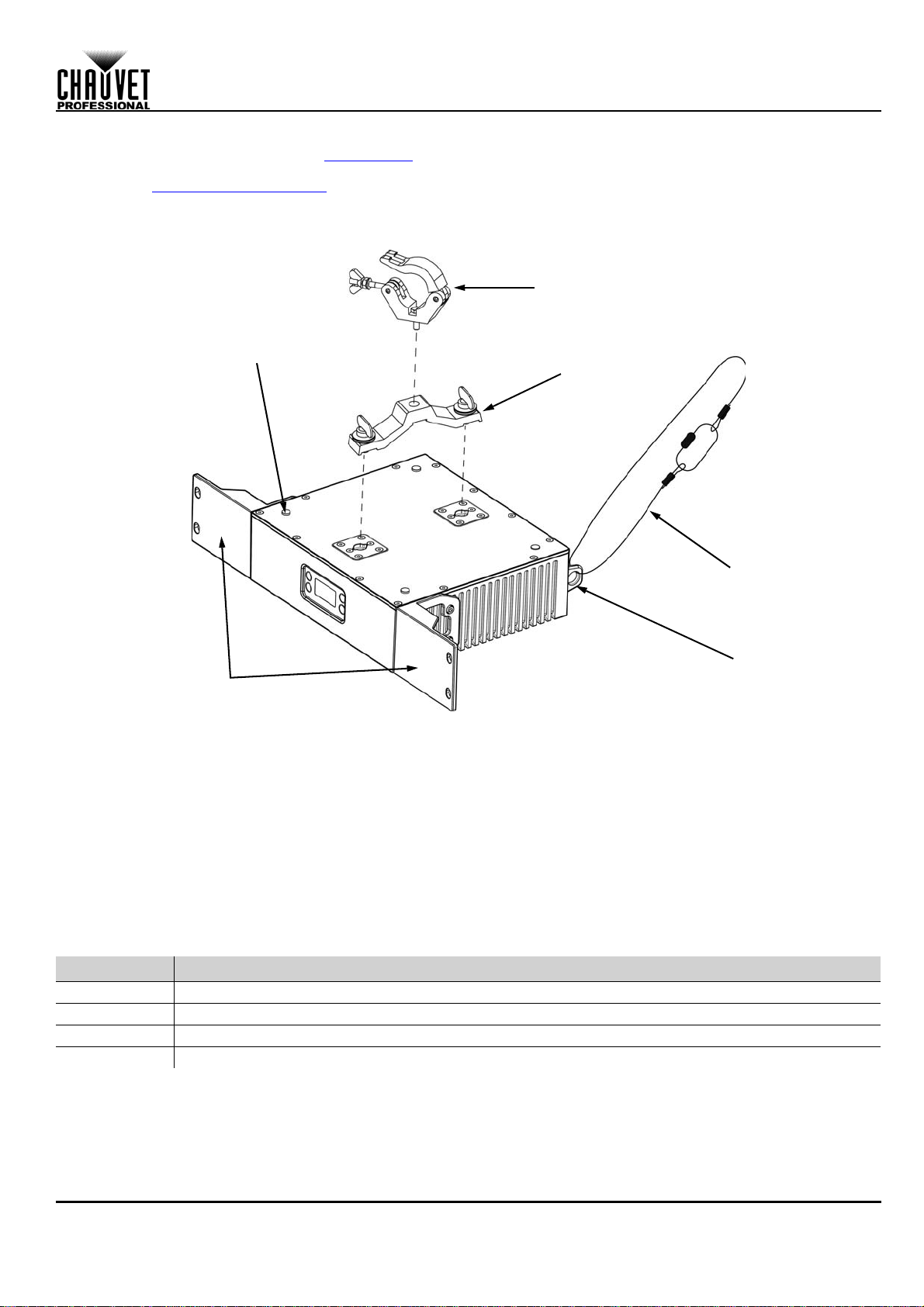 CHAUVET
PROFESSIONAL