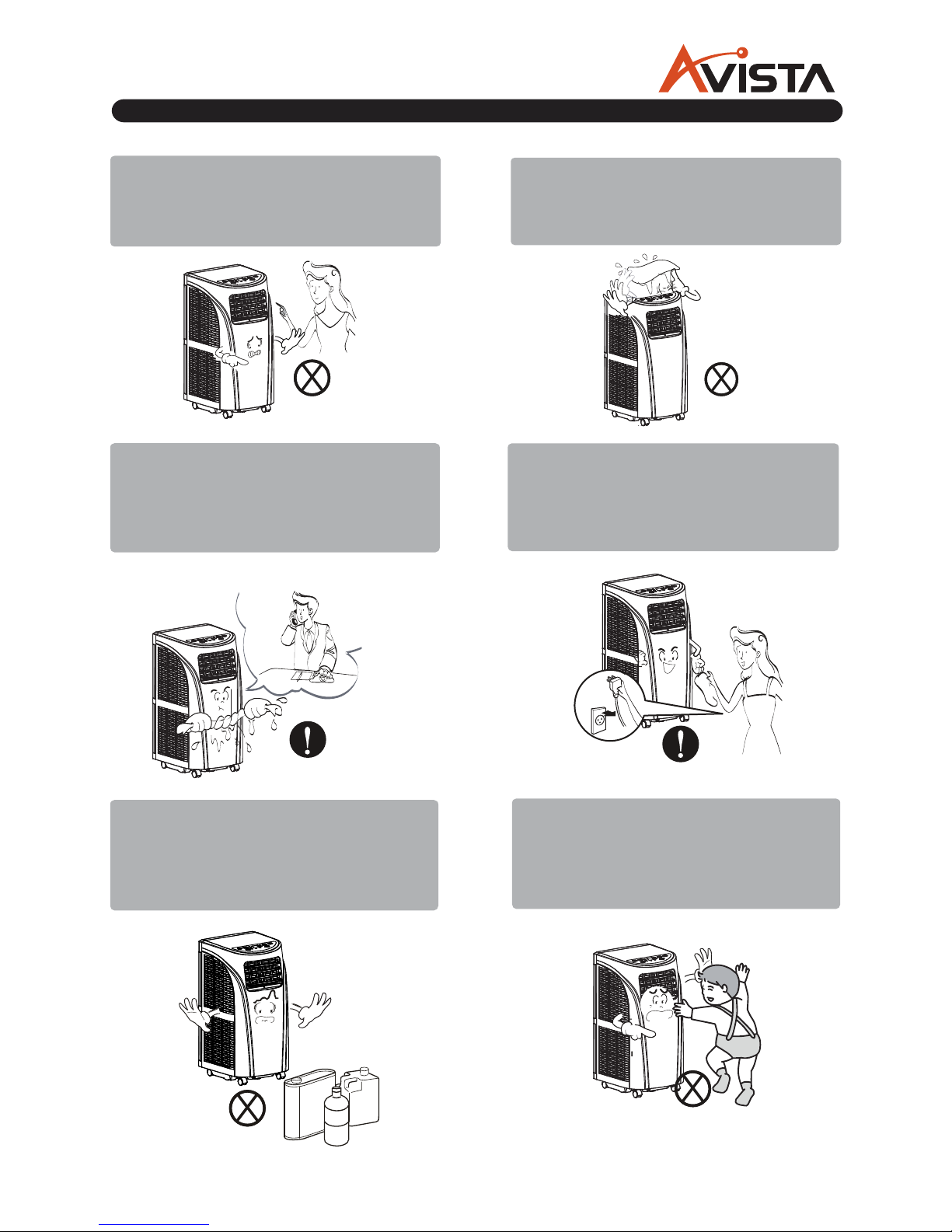 AVISTA