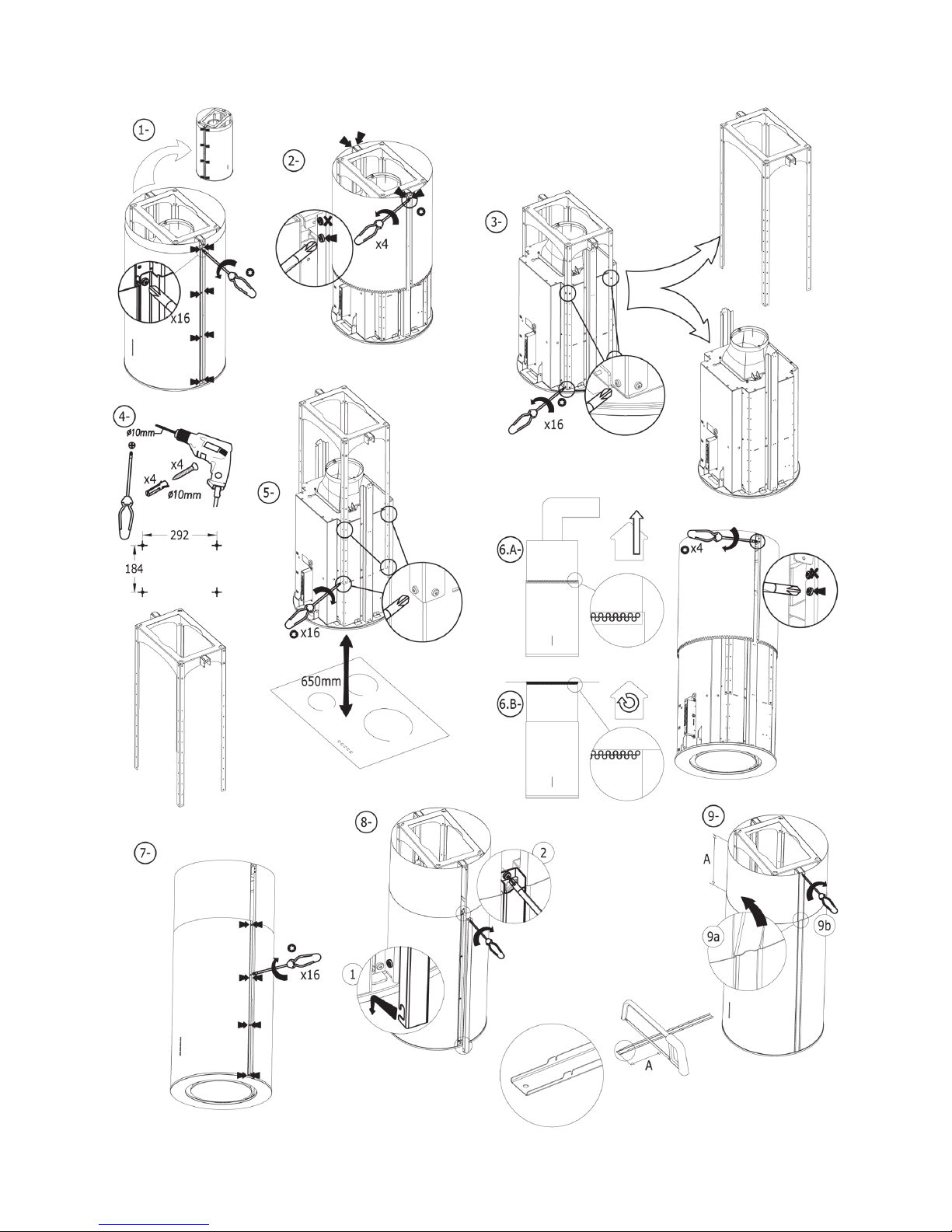 1-

x16

2-

x4

3-

x16

4-

ø10mm

x4

x4

ø10mm

292

184

5-

x16

650mm

6.A-

x4

6.B-

7-

x16

8-

2

1

9-

A

9a

9b

A