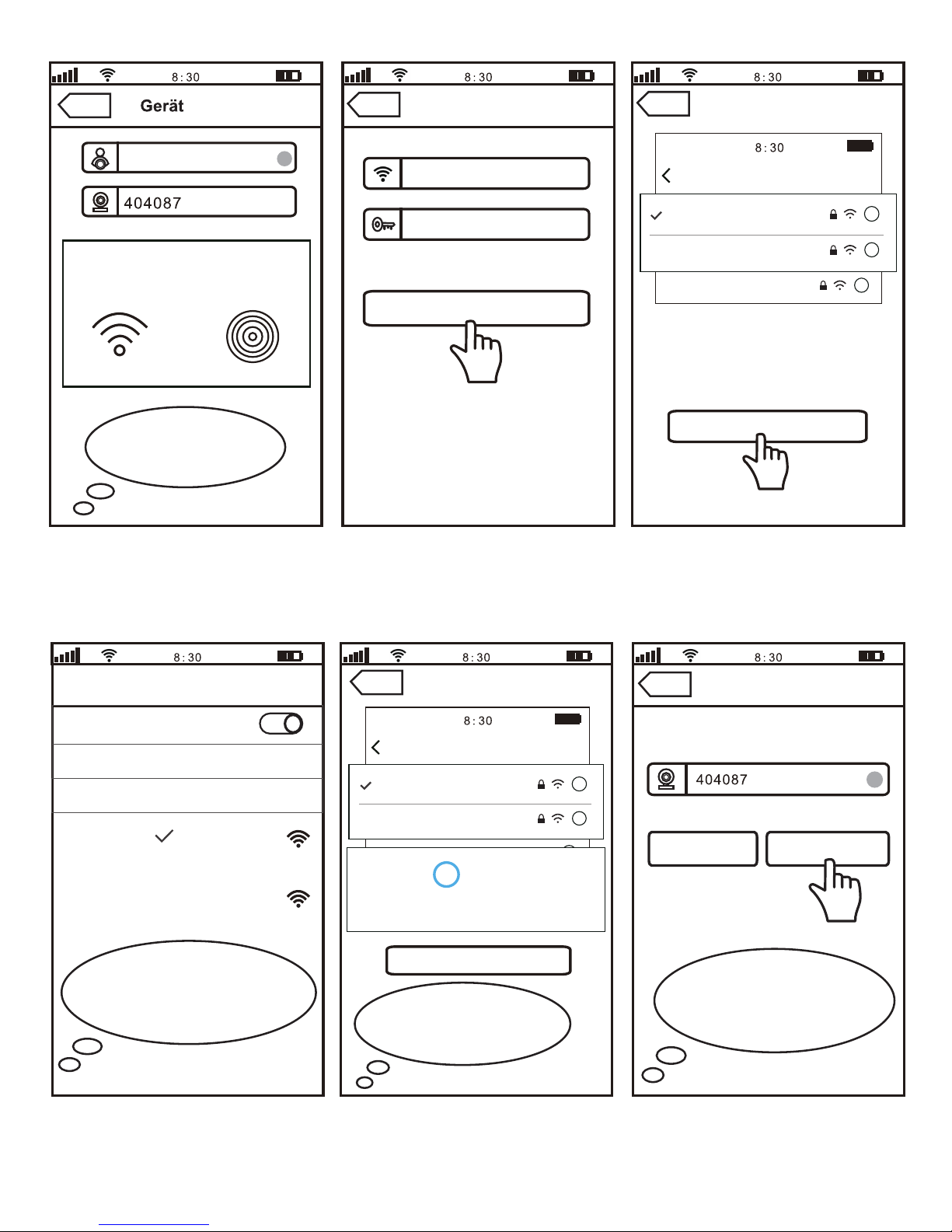 8:30
Gerät
404087

8:30

8:30
8:30

8:30

8:30
8:30

8:30
404087