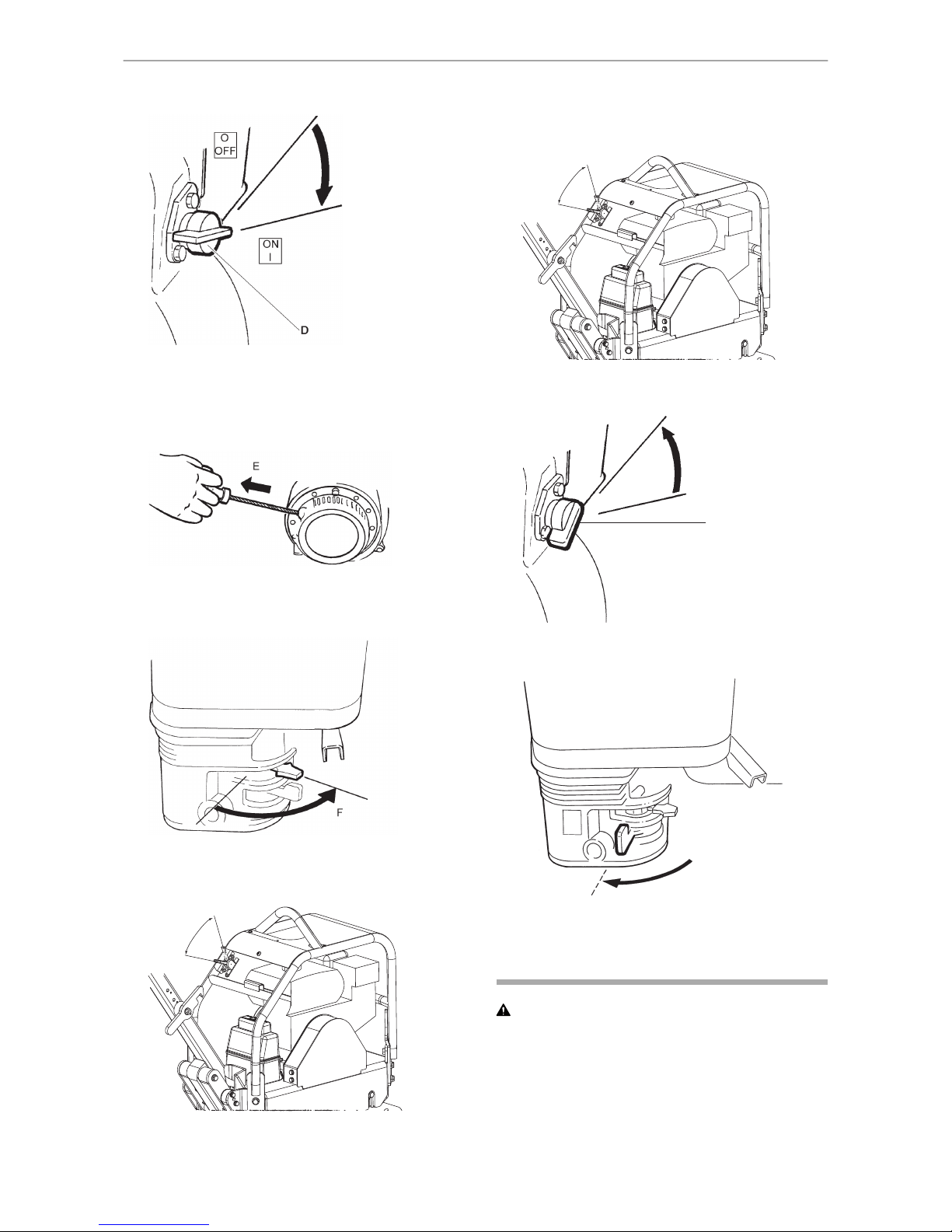 O
OFF

ON
I

D

E

F