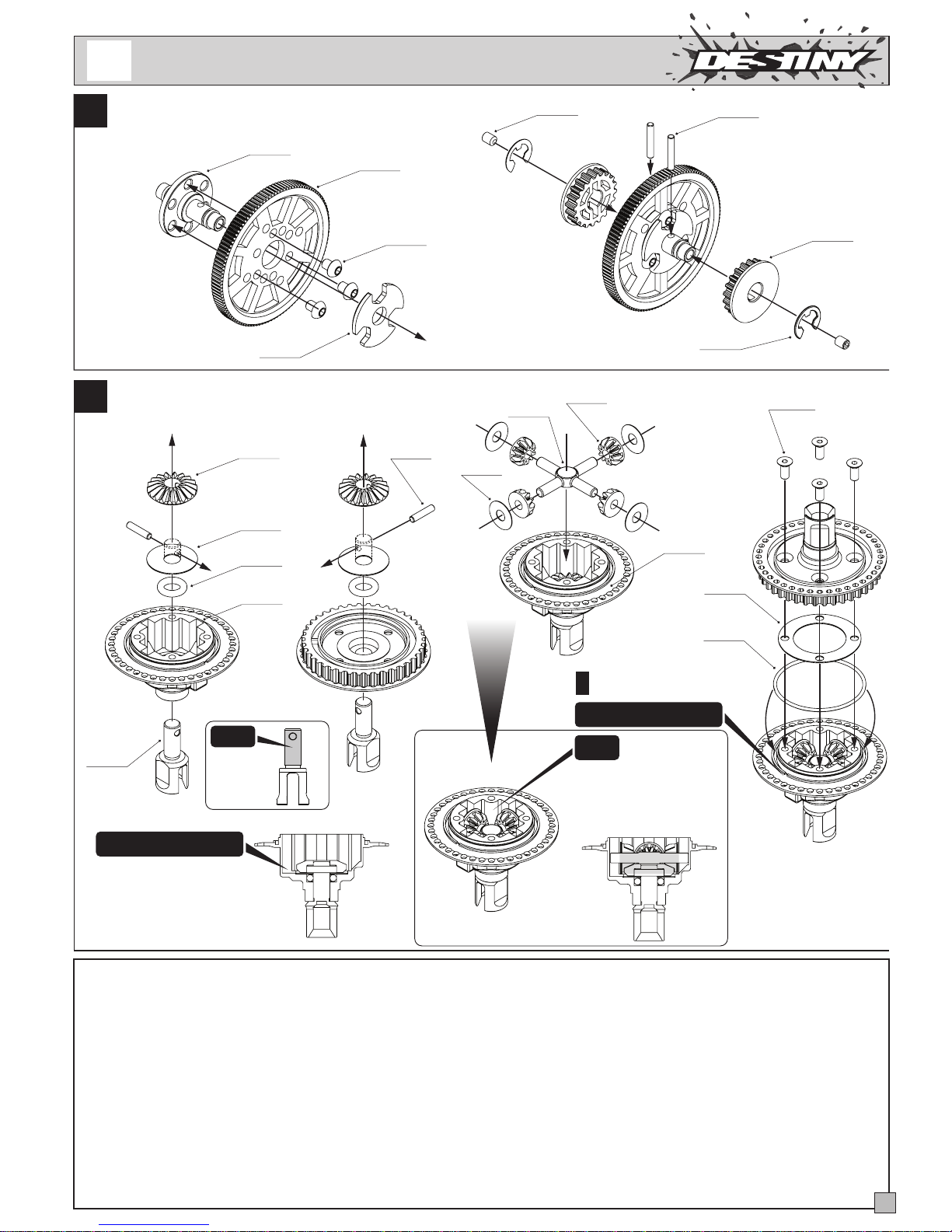 DESTINY