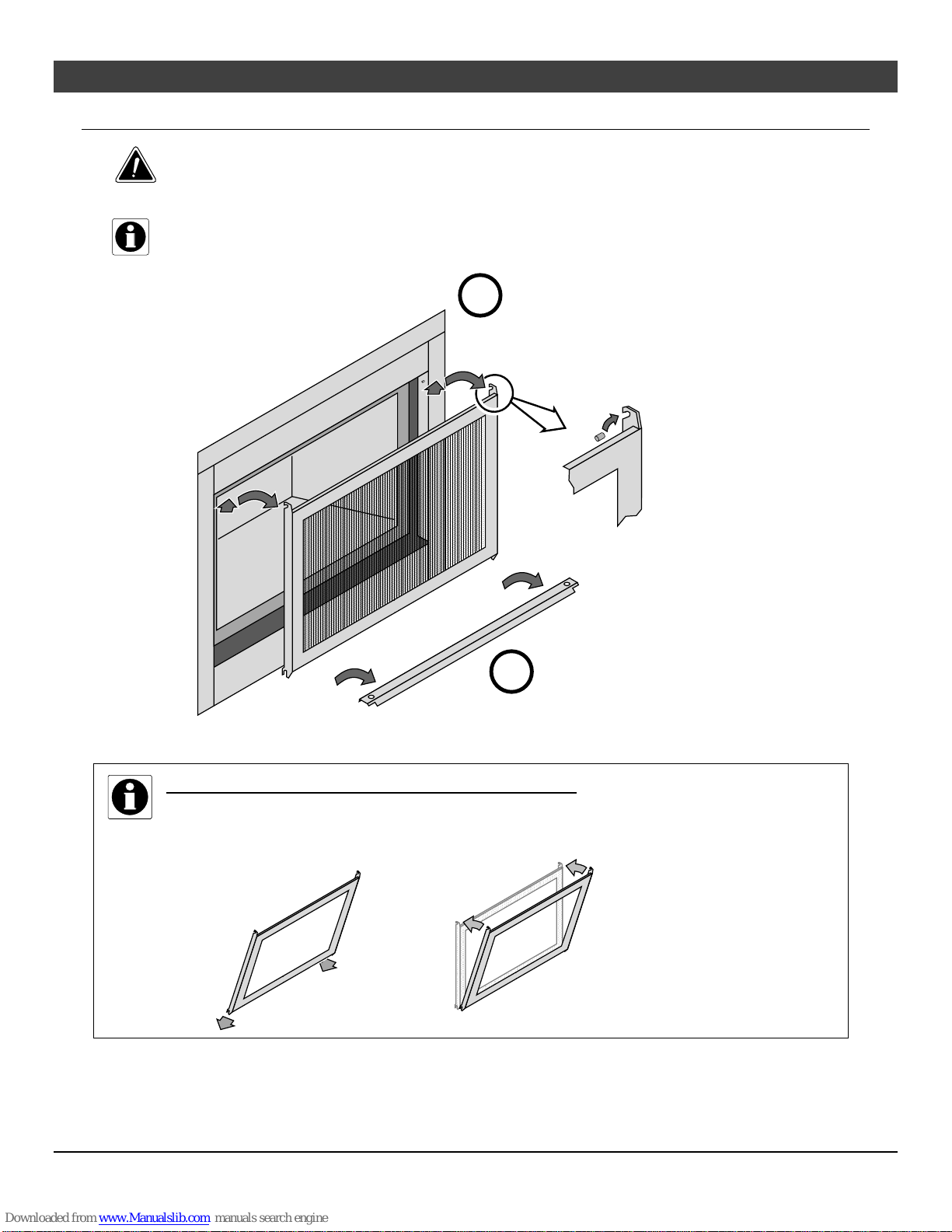 Downloaded from www.Manualslib.com manuals search engine