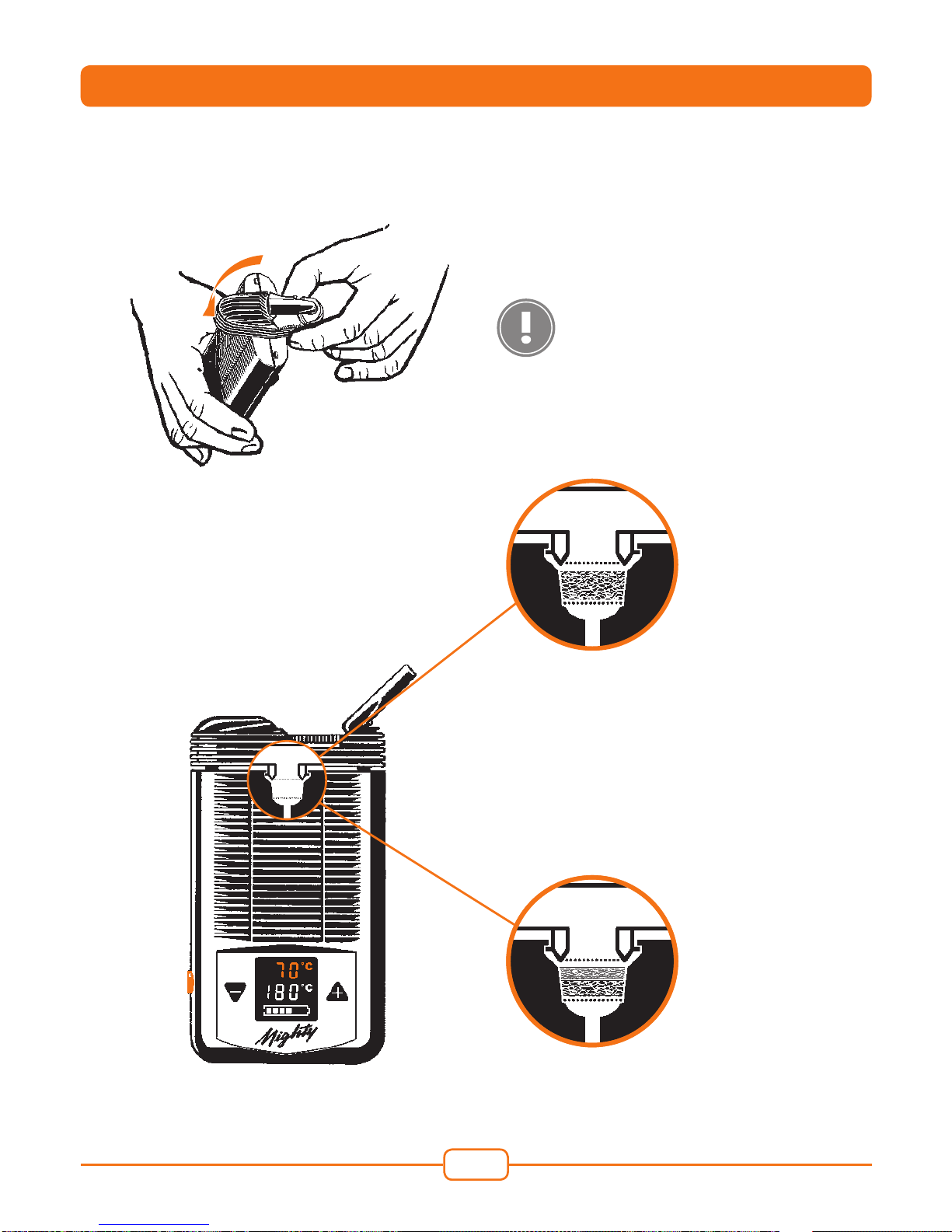 70°C
180°C
Mighty