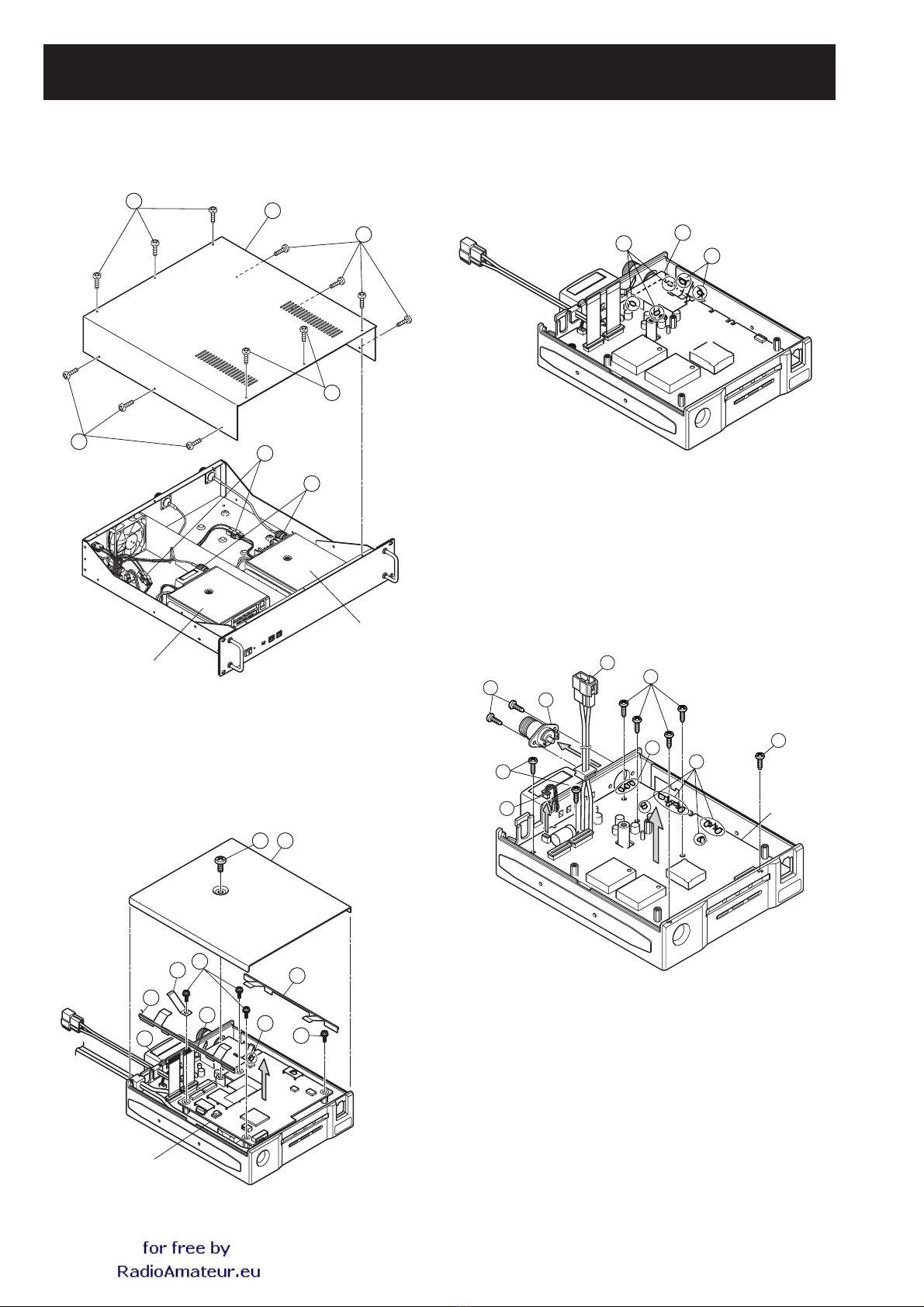 for free by
RadioAmateur.eu