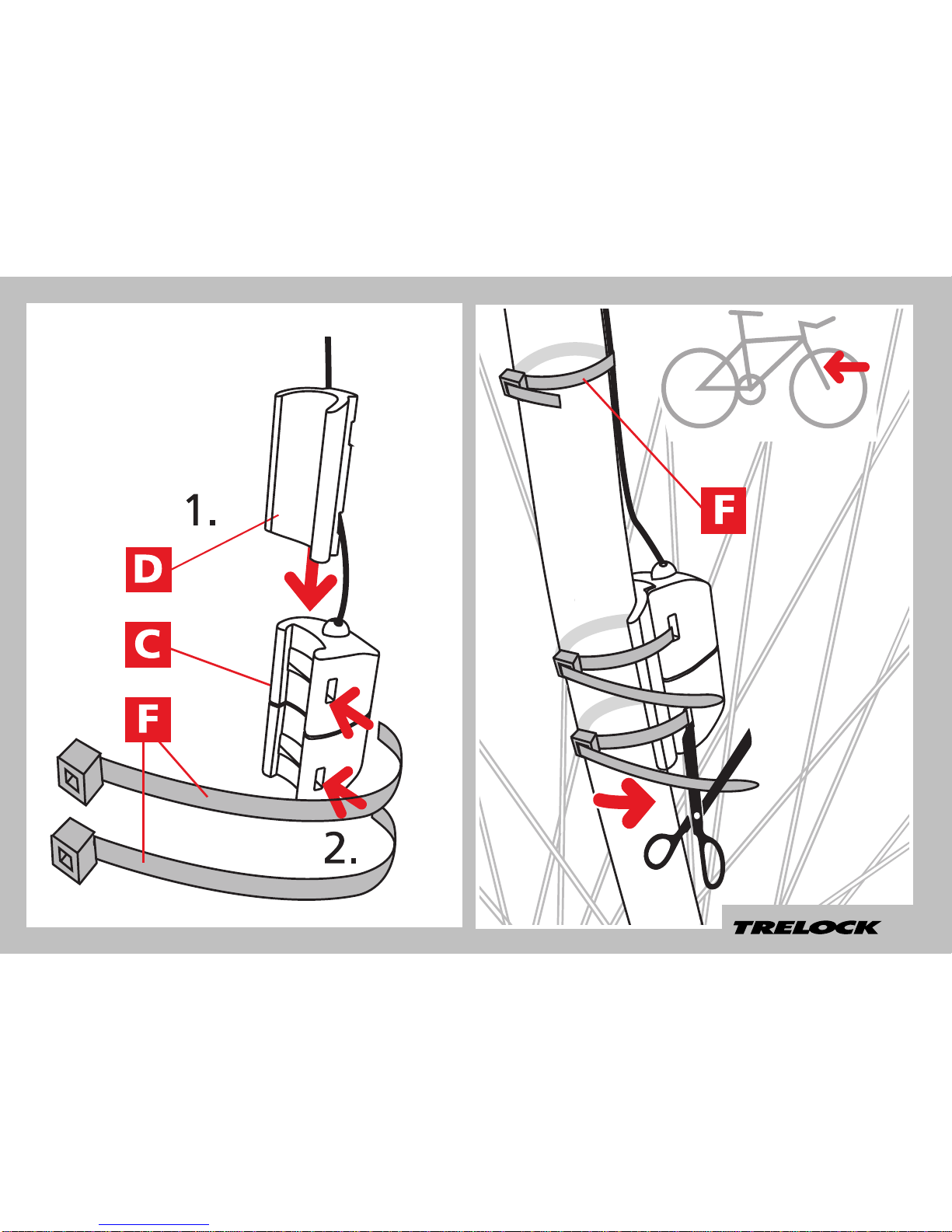 1.

D

C

F

2.

F

TRELOCK