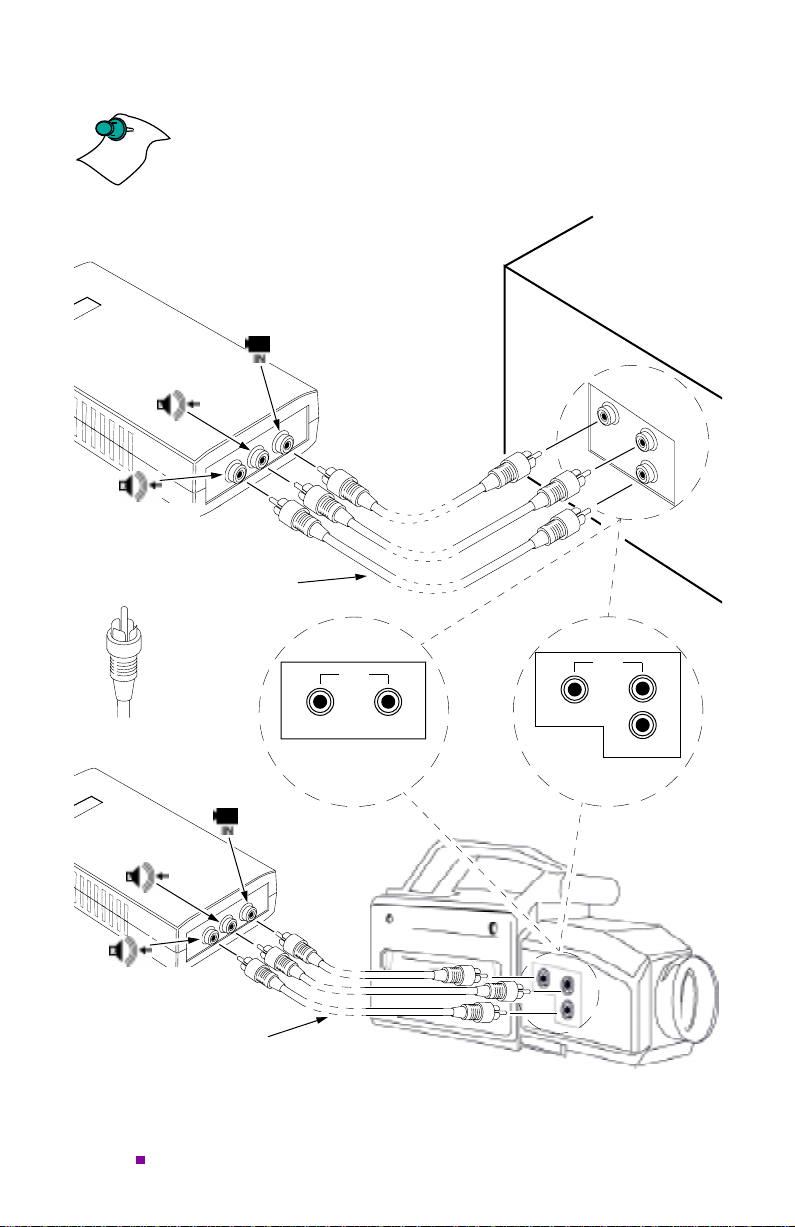 IN

IN