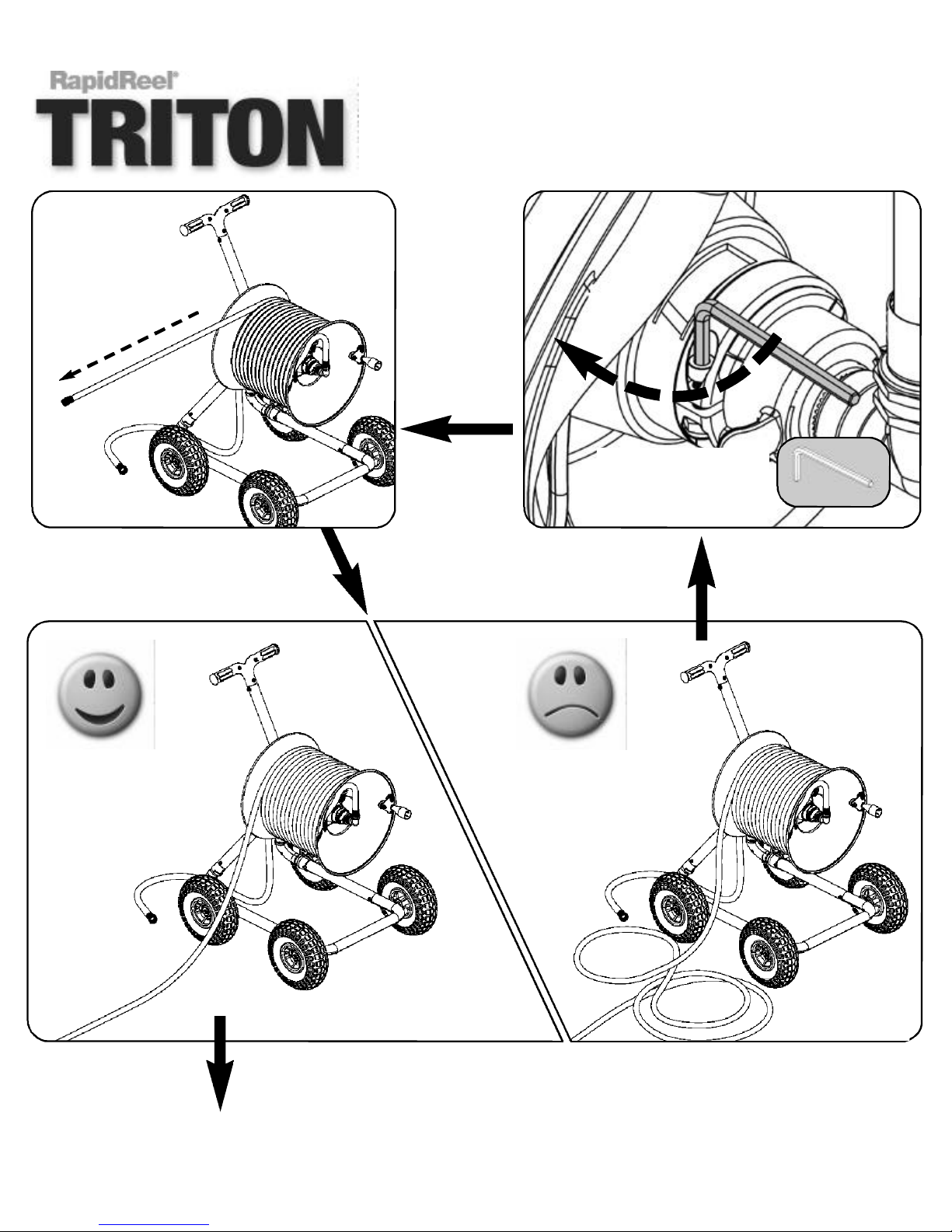 RapidReel®
TRITON