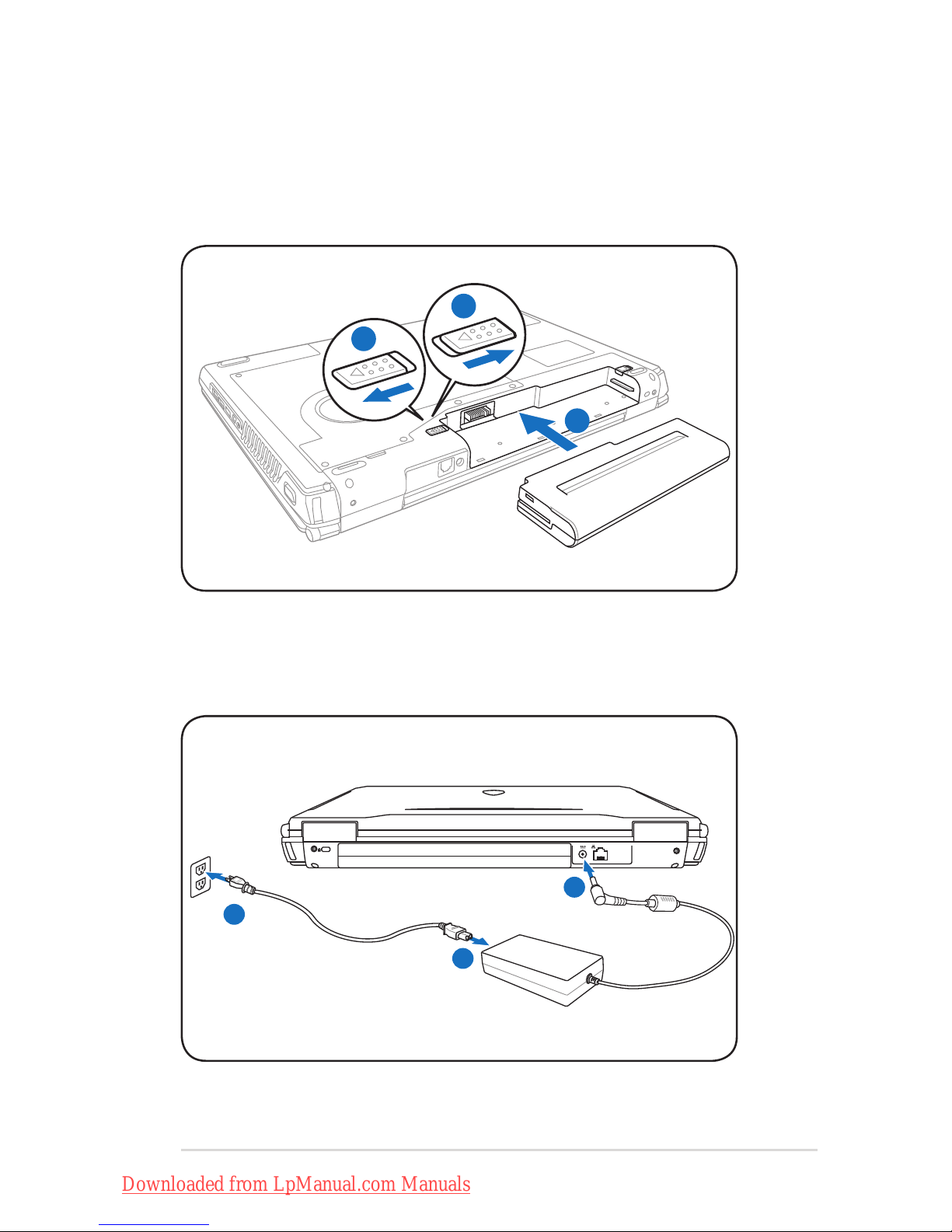 Downloaded from LpManual.com Manuals