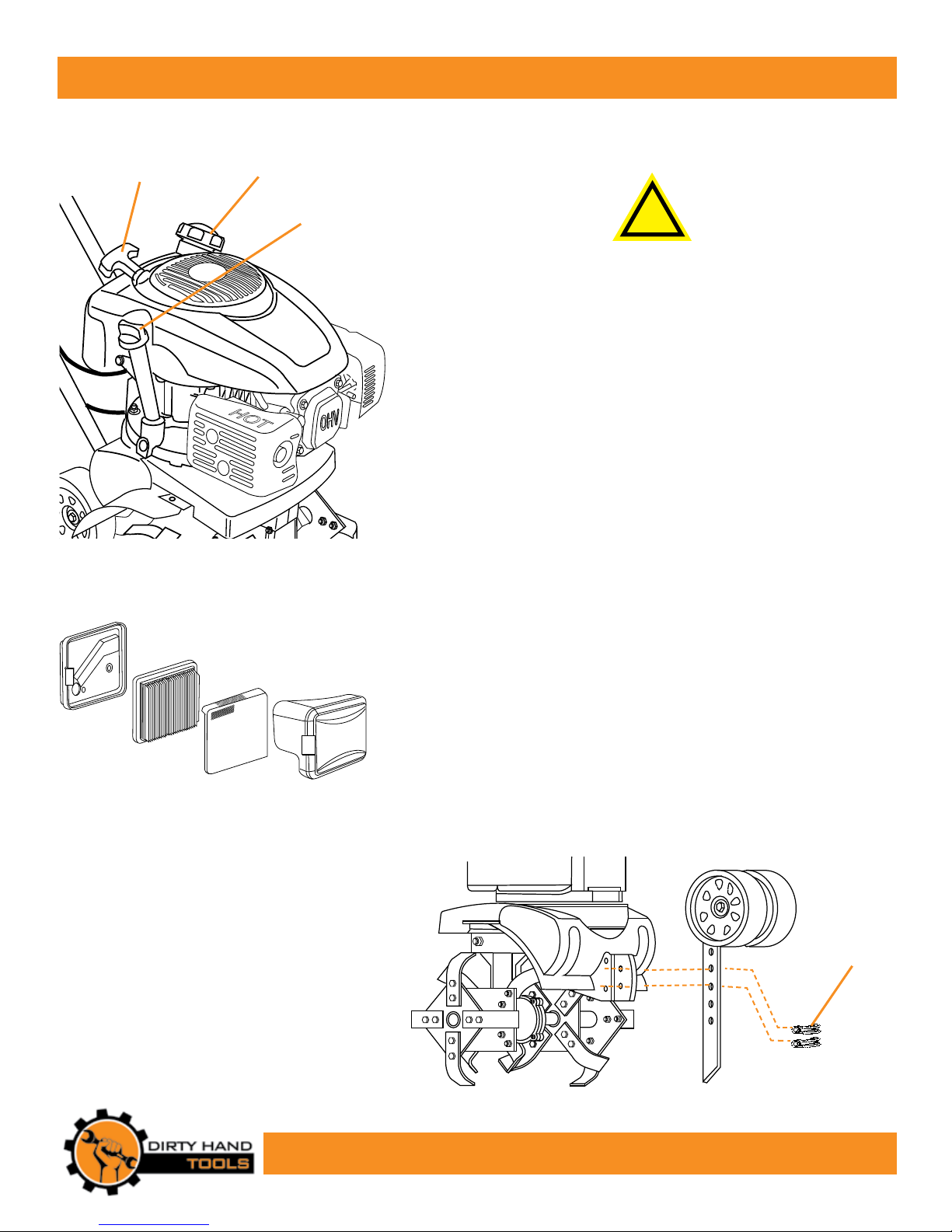 HOT

OHV

DIRTY HAND
TOOLS